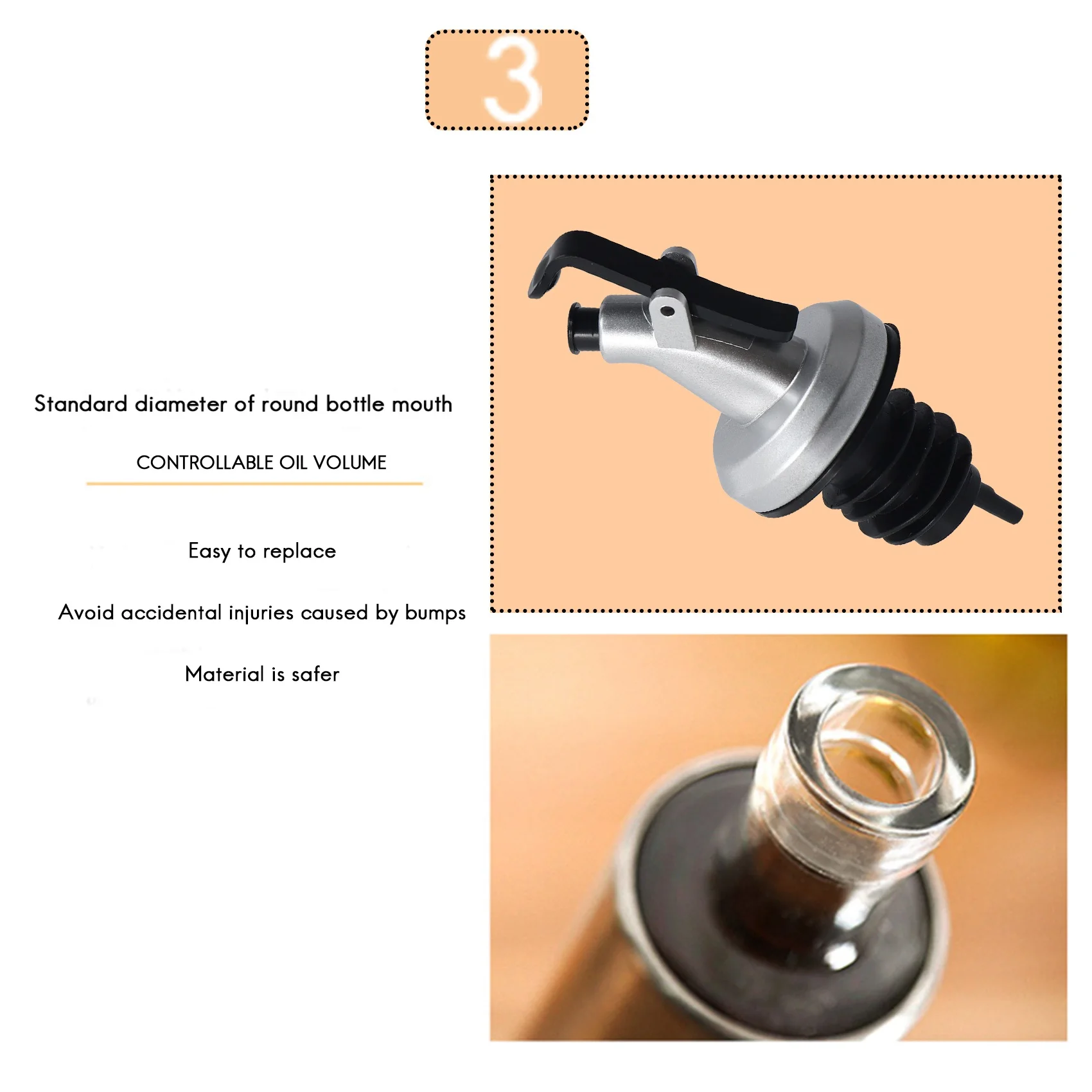 3

Standard diameter of round bottle mouth

CONTROLLABLE OIL VOLUME

Easy to replace

Avoid accidental injuries caused by bumps

Material is safer