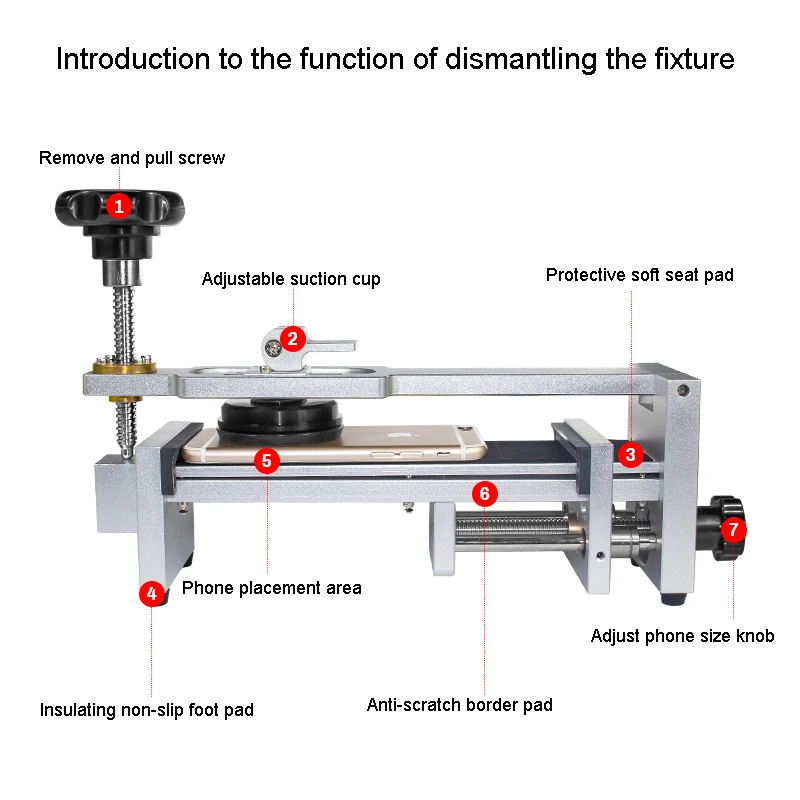 Introduction to the function of dismantling the fixture

Remove and pull screw

1

Adjustable suction cup

2

Protective soft seat pad

3

5

6

7

4

Phone placement area

Adjust phone size knob

Insulating non-slip foot pad

Anti-scratch border pad