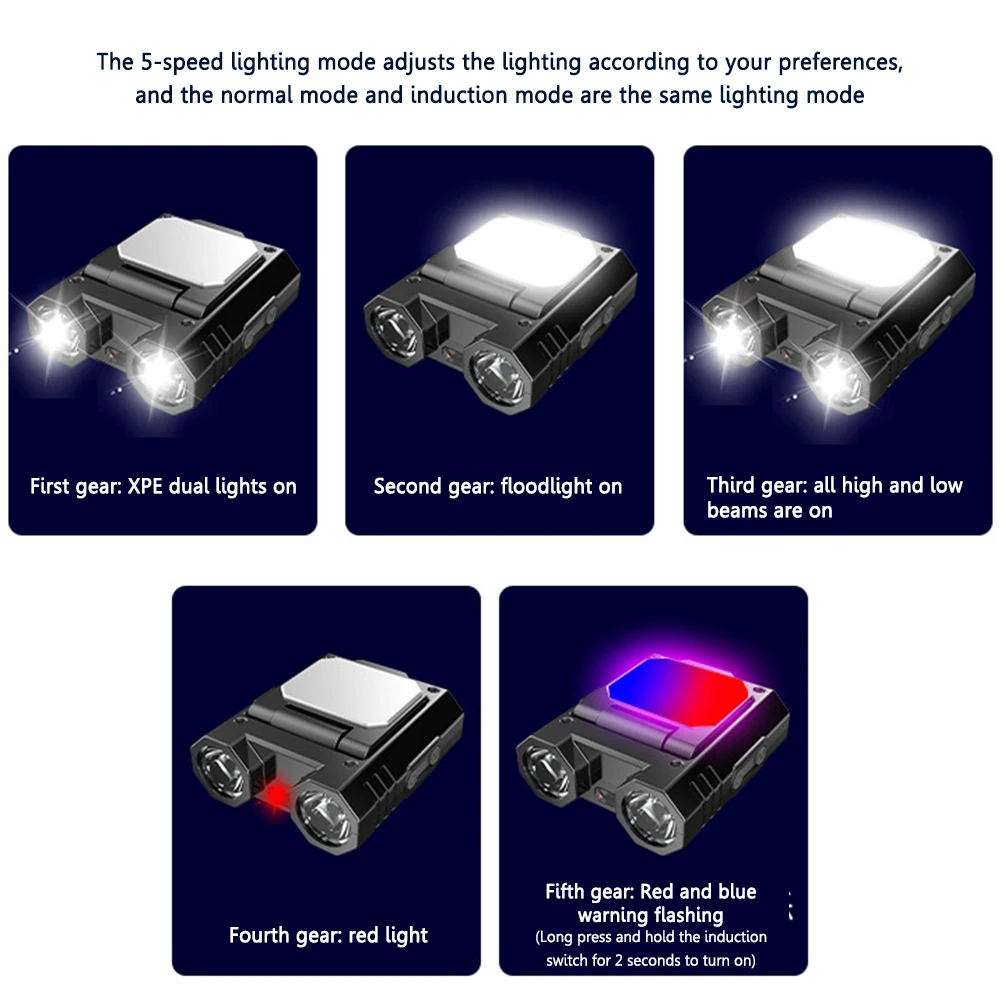 The 5-speed lighting mode adjusts the lighting according to your preferences, and the normal mode and induction mode are the same lighting mode

First gear: XPE dual lights on

Second gear: floodlight on

Third gear: all high and low beams are on

Fourth gear: red light

Fifth gear: Red and blue warning flashing
(Long press and hold the induction switch for 2 seconds to turn on)