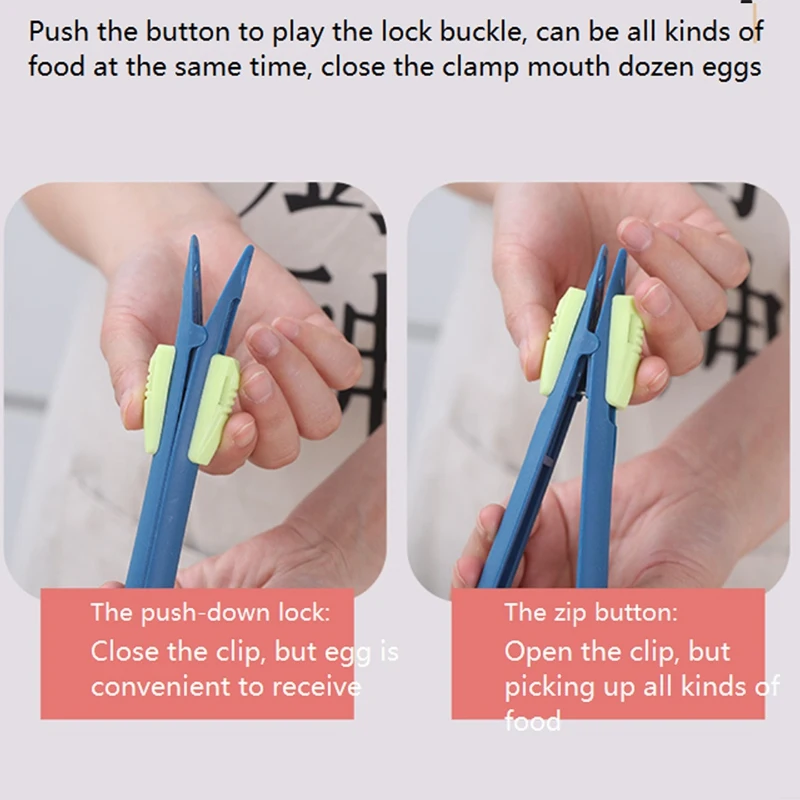 Push the button to play the lock buckle, can be all kinds of food at the same time, close the clamp mouth dozen eggs

The push-down lock:
Close the clip, but egg is convenient to receive

The zip button:
Open the clip, but picking up all kinds of food