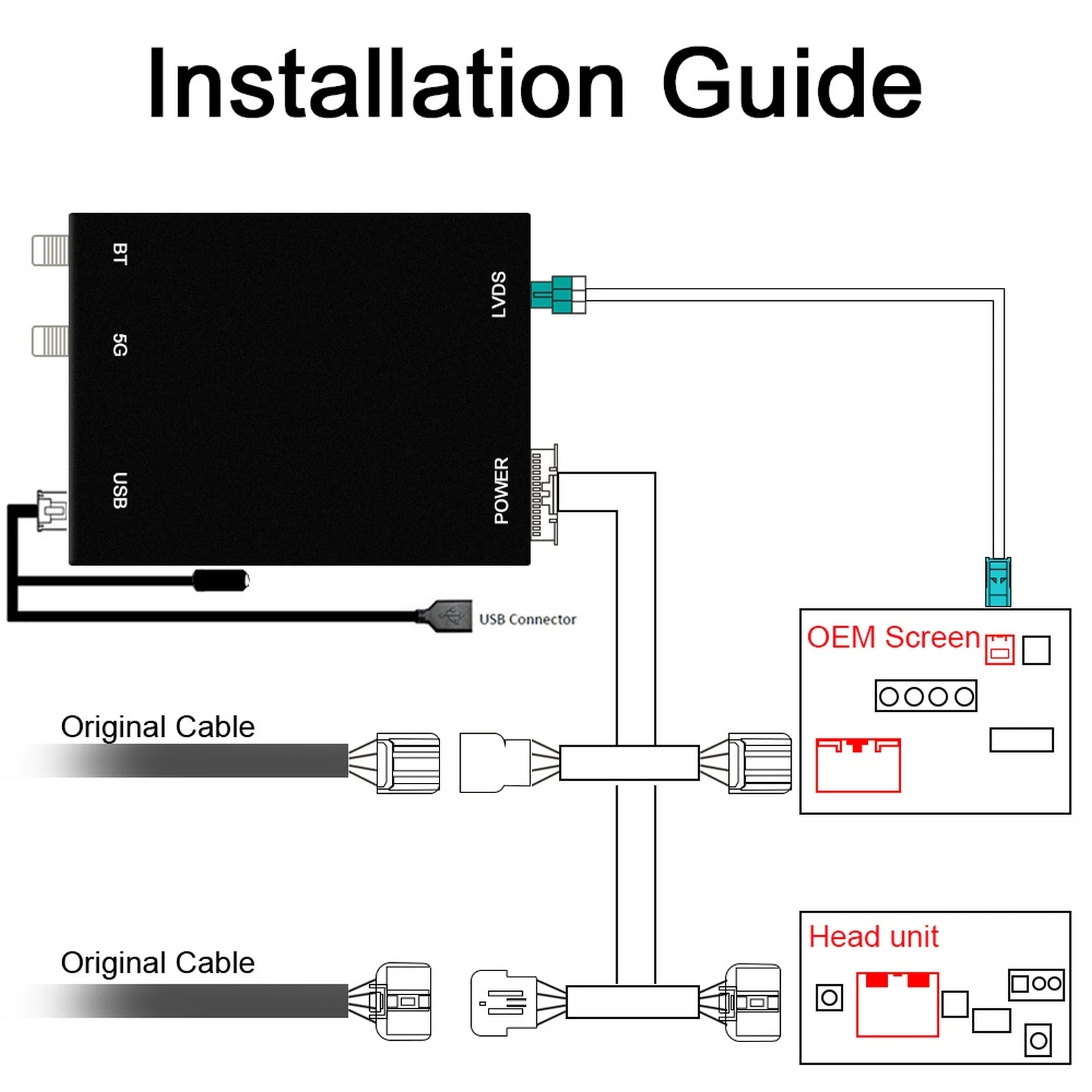 Installation Guide

BT

5G

USB

LVDS

POWER

USB Connector

OEM Screen

Original Cable

Original Cable

Head unit