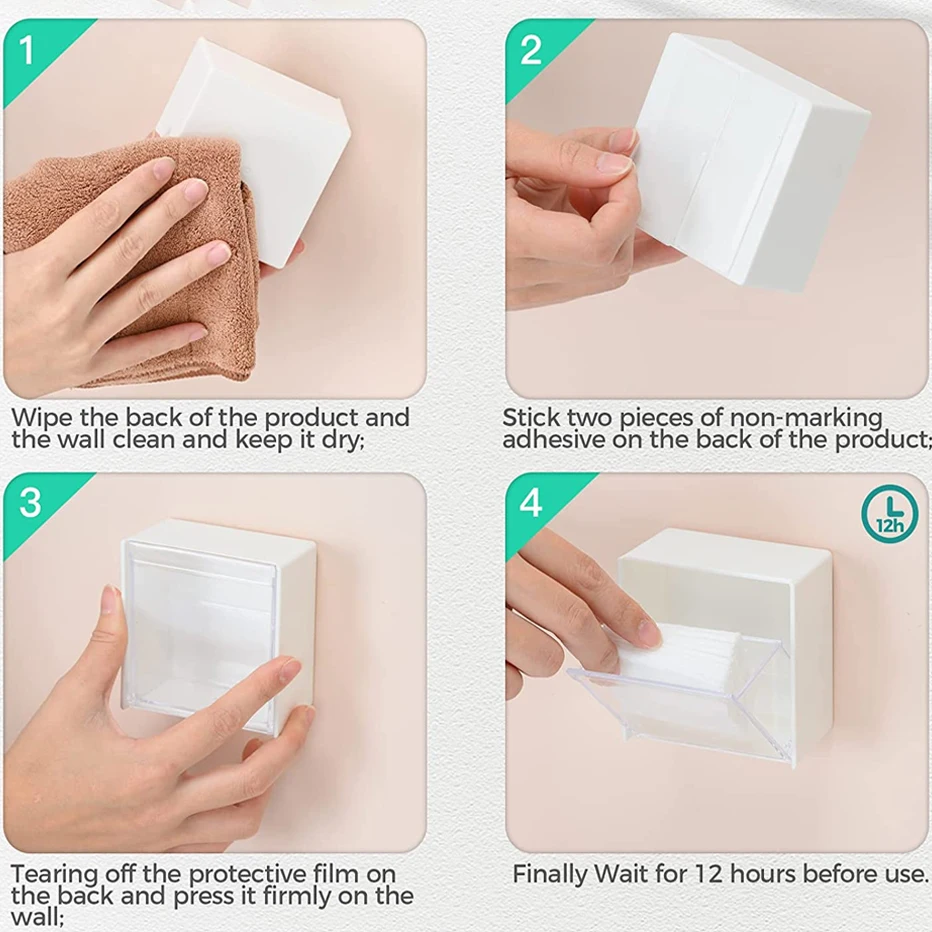 1

Wipe the back of the product and the wall clean and keep it dry;

2

Stick two pieces of non-marking adhesive on the back of the product;

3

Tearing off the protective film on the back and press it firmly on the wall;

4

12h

Finally Wait for 12 hours before use.