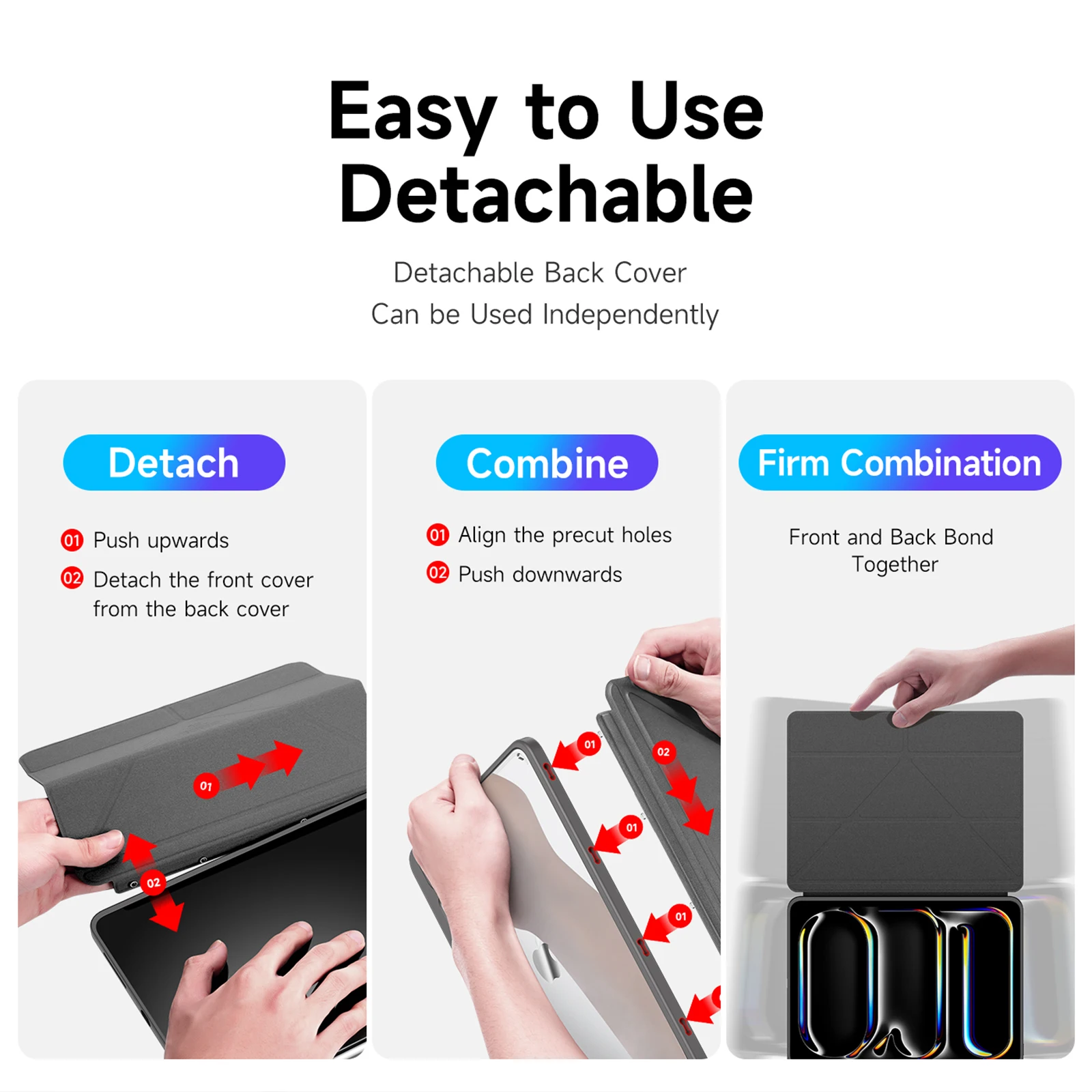 Easy to Use
Detachable

Detachable Back Cover
Can be Used Independently

Detach

01 Push upwards
02 Detach the front cover from the back cover

01
02

Combine

01 Align the precut holes
02 Push downwards

01
02
01
01

Firm Combination

Front and Back Bond Together