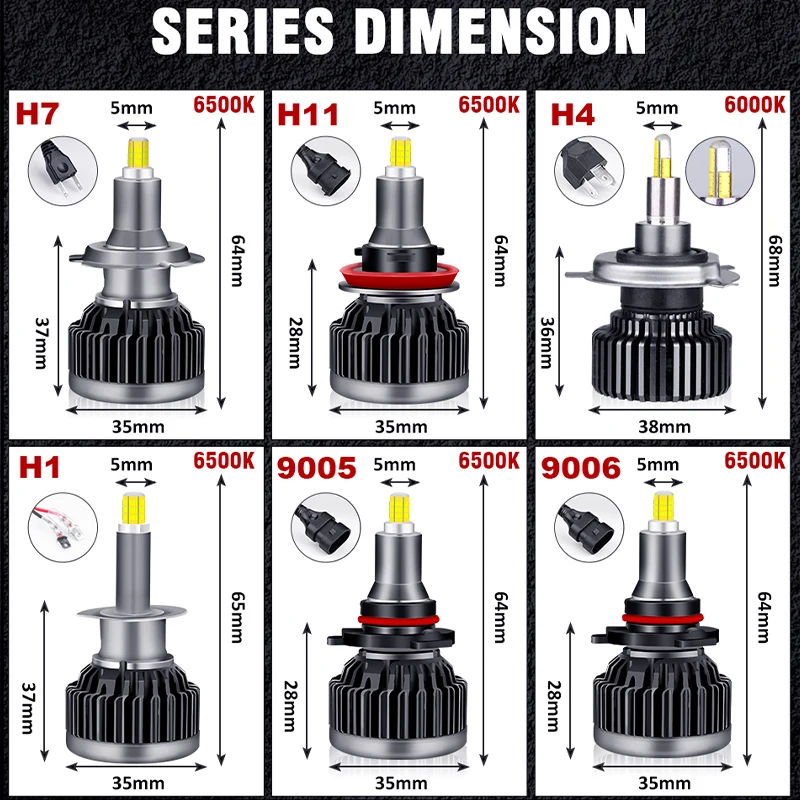 SERIES DIMENSION

H7
5mm
6500K
64mm
37mm
35mm

H11
5mm
6500K
64mm
28mm
35mm

H4
5mm
6000K
68mm
36mm
38mm

H1
5mm
6500K
65mm
37mm
35mm

9005
5mm
6500K
64mm
28mm
35mm

9006
5mm
6500K
64mm
28mm
35mm