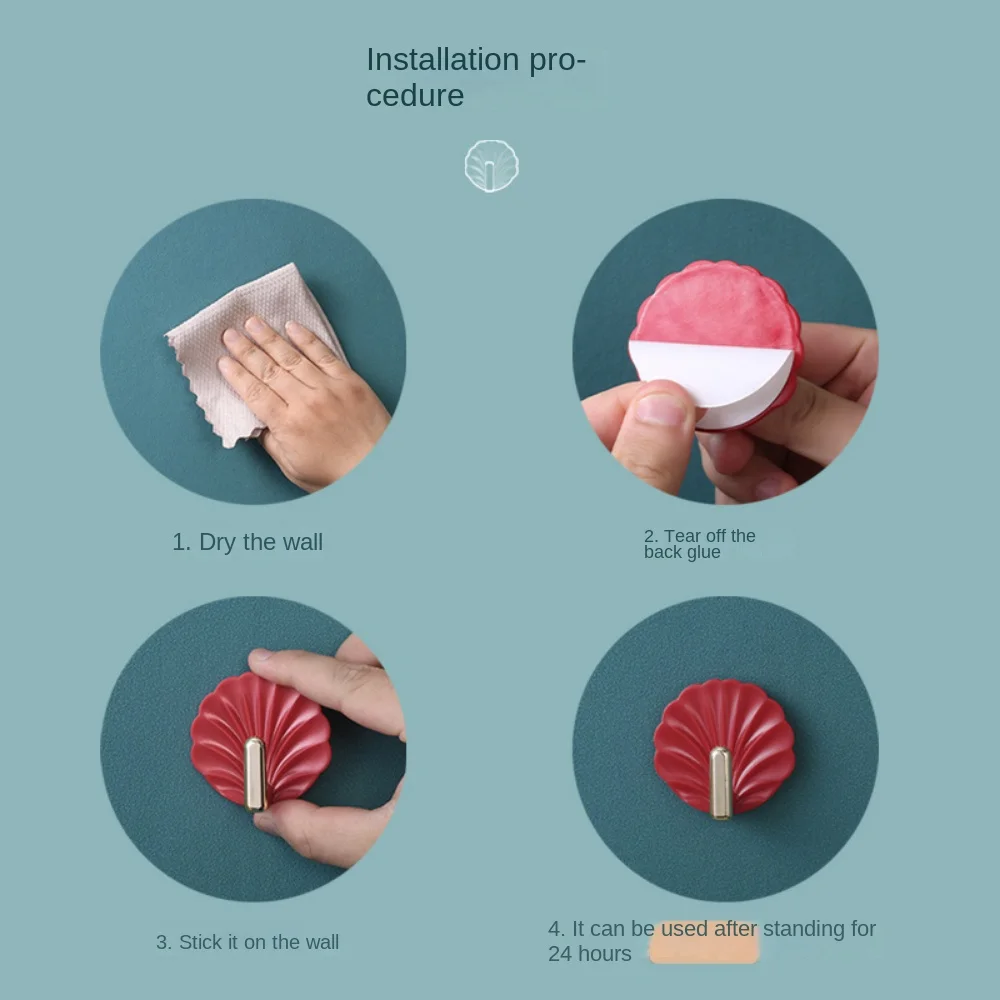 Installation procedure

1. Dry the wall

2. Tear off the back glue

3. Stick it on the wall

4. It can be used after standing for 24 hours