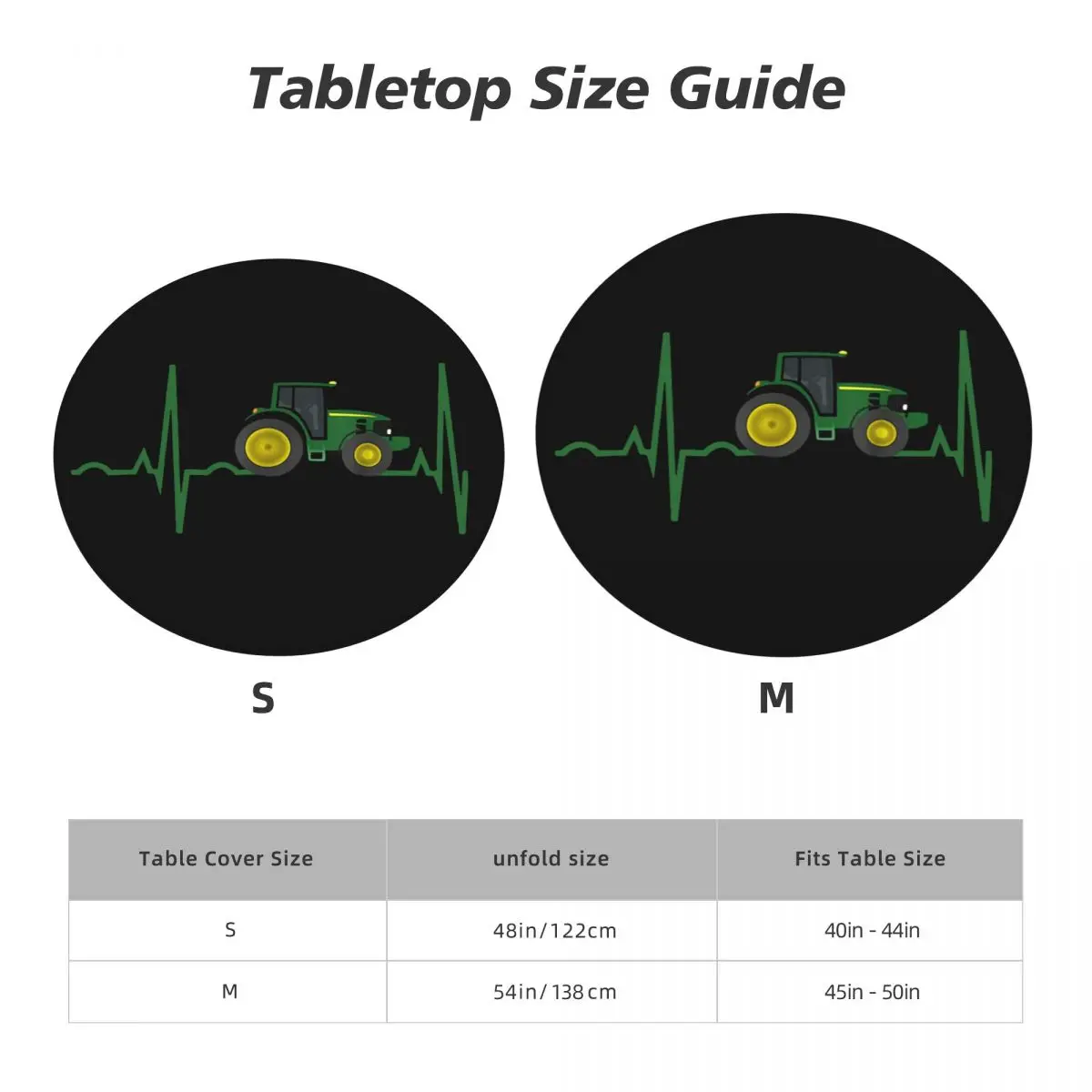 Tabletop Size Guide

S

M

| Table Cover Size | unfold size | Fits Table Size |
|---|---|---|
| S | 48in/122cm | 40in - 44in |
| M | 54in/138cm | 45in - 50in |