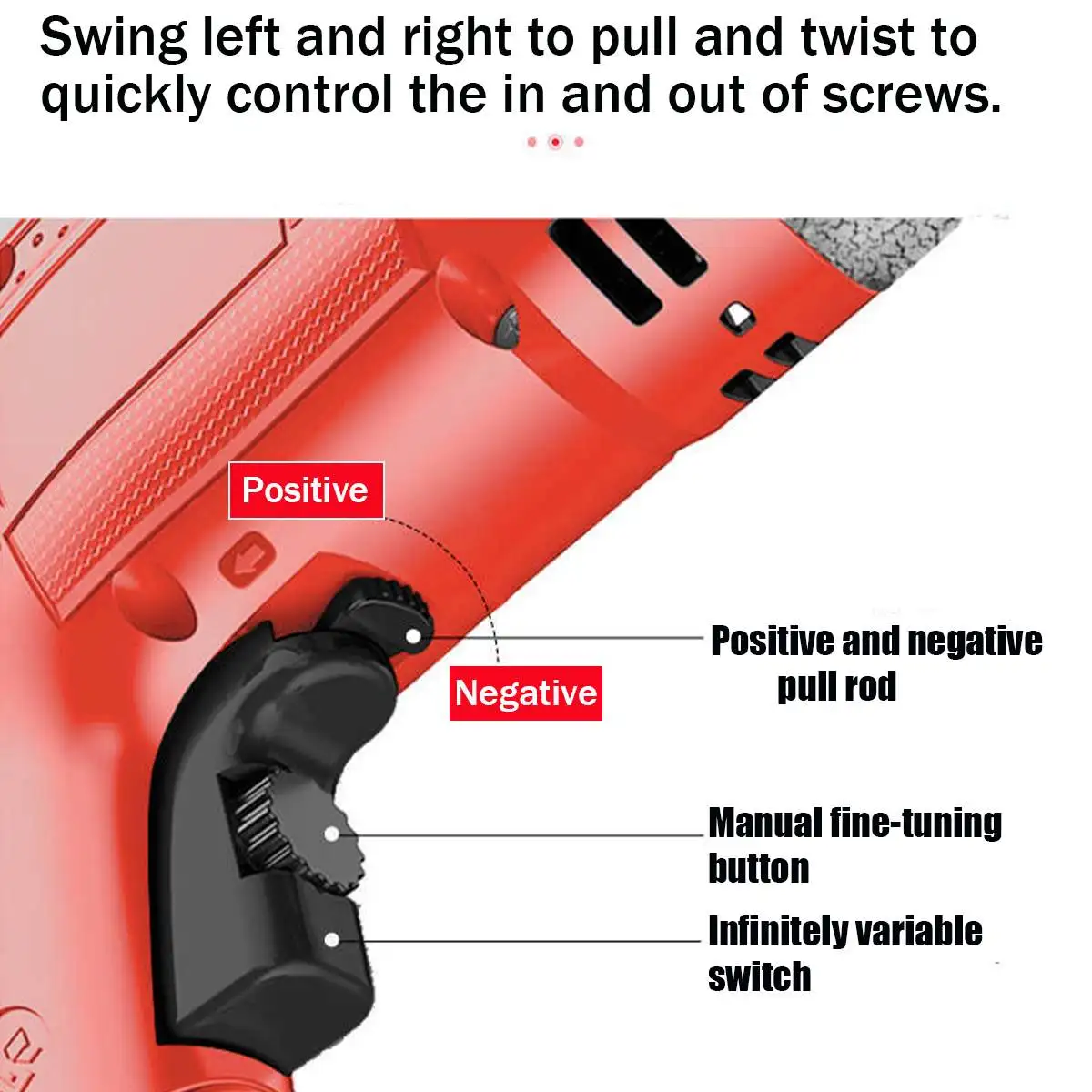 Swing left and right to pull and twist to quickly control the in and out of screws.

Positive

Negative

Positive and negative pull rod

Manual fine-tuning button

Infinitely variable switch