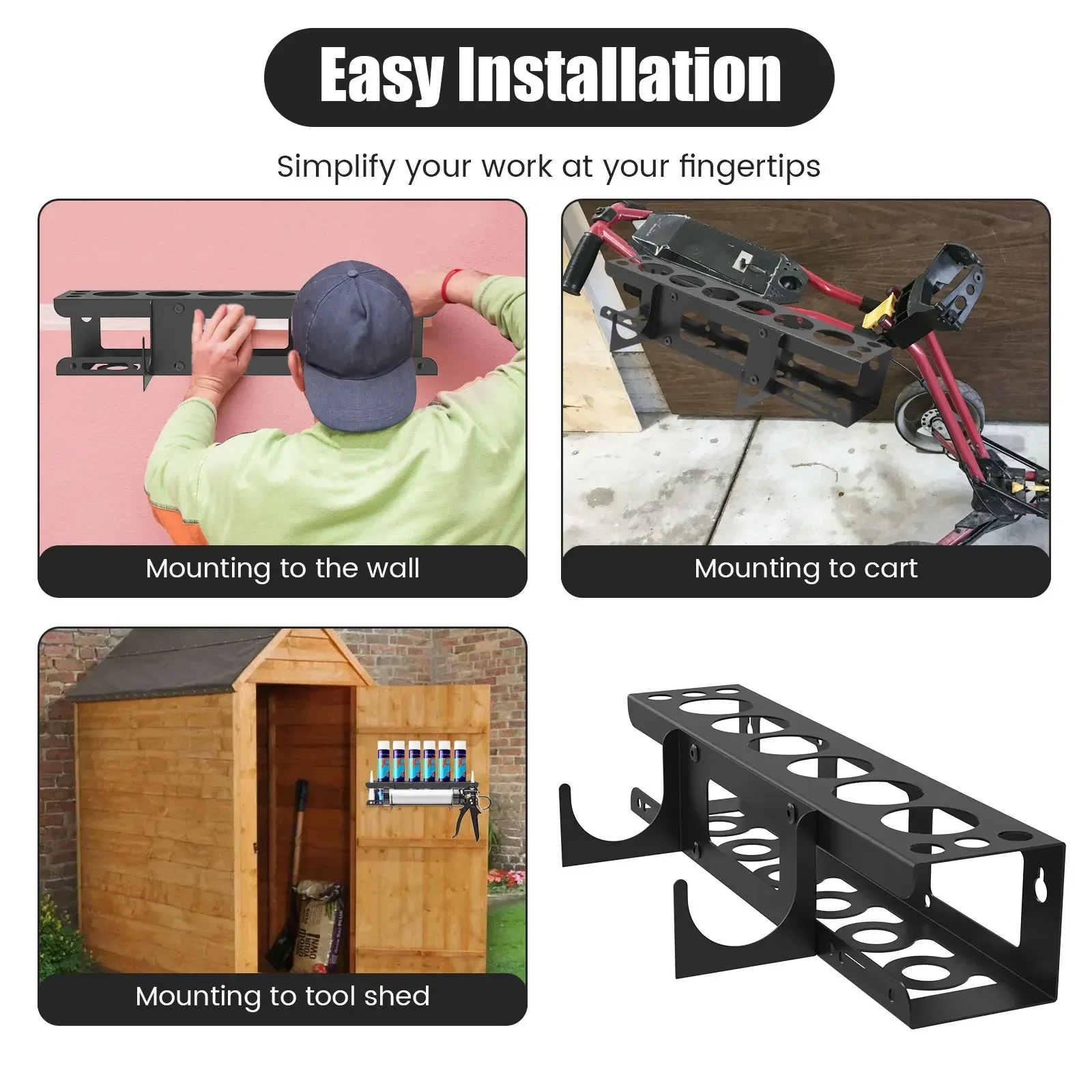 Easy Installation

Simplify your work at your fingertips

Mounting to the wall

Mounting to cart

Mounting to tool shed