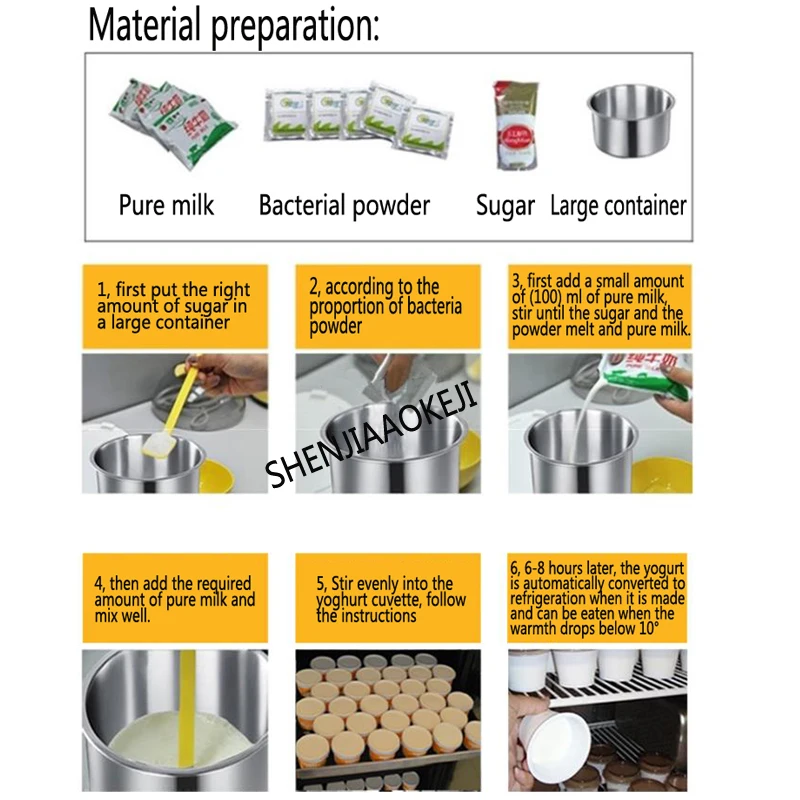 Material preparation:

Pure milk Bacterial powder Sugar Large container

1, first put the right amount of sugar in a large container

2, according to the proportion of bacteria powder

3, first add a small amount of (100) ml of pure milk, stir until the sugar and the powder melt and pure milk.

SHENJIAAOKEJI

4, then add the required amount of pure milk and mix well.

5, Stir evenly into the yoghurt cuvette, follow the instructions

6, 6-8 hours later, the yogurt is automatically converted to refrigeration when it is made and can be eaten when the warmth drops below 10°