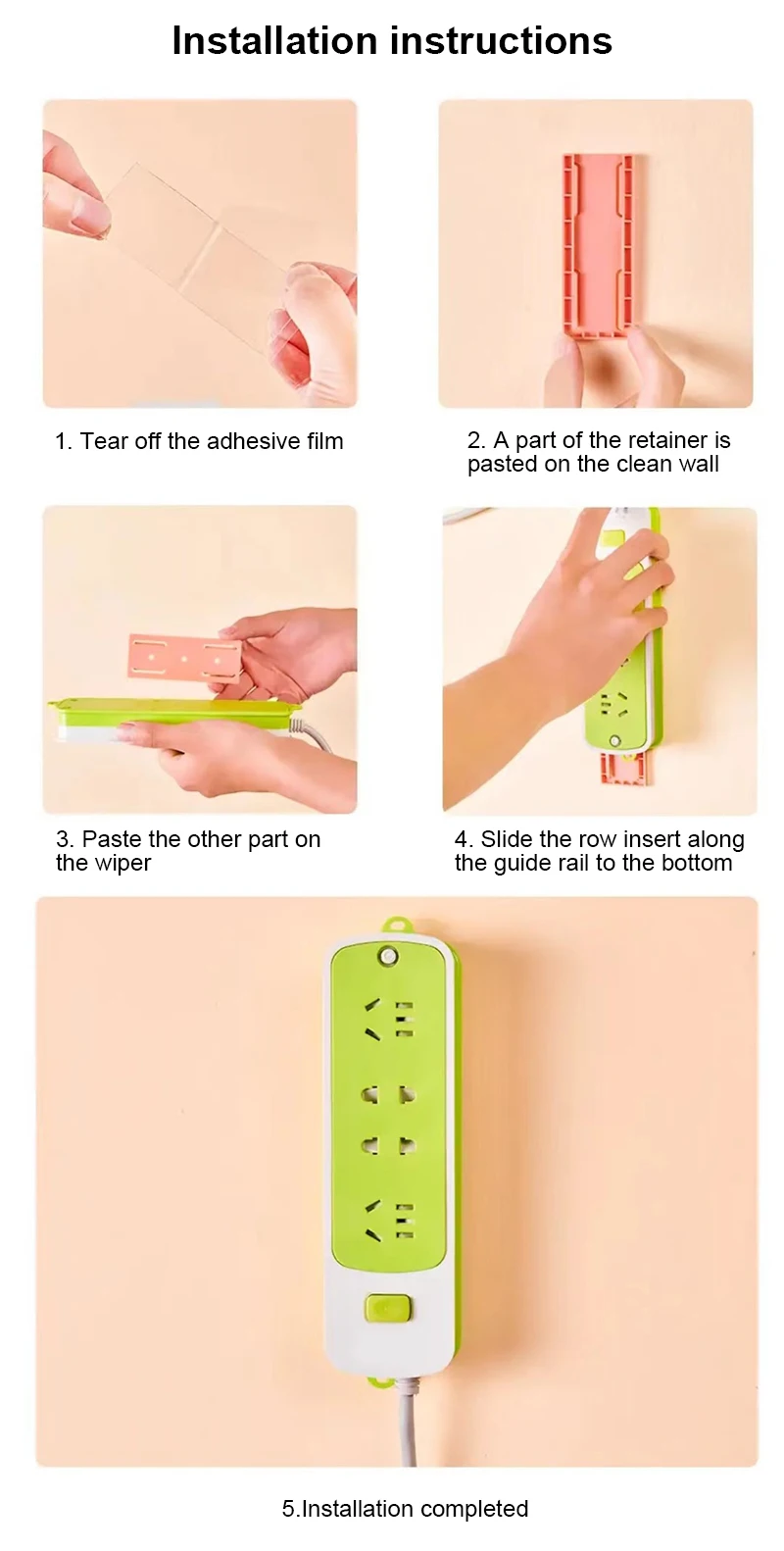 Installation instructions

1. Tear off the adhesive film

2. A part of the retainer is pasted on the clean wall

3. Paste the other part on the wiper

4. Slide the row insert along the guide rail to the bottom

5.Installation completed