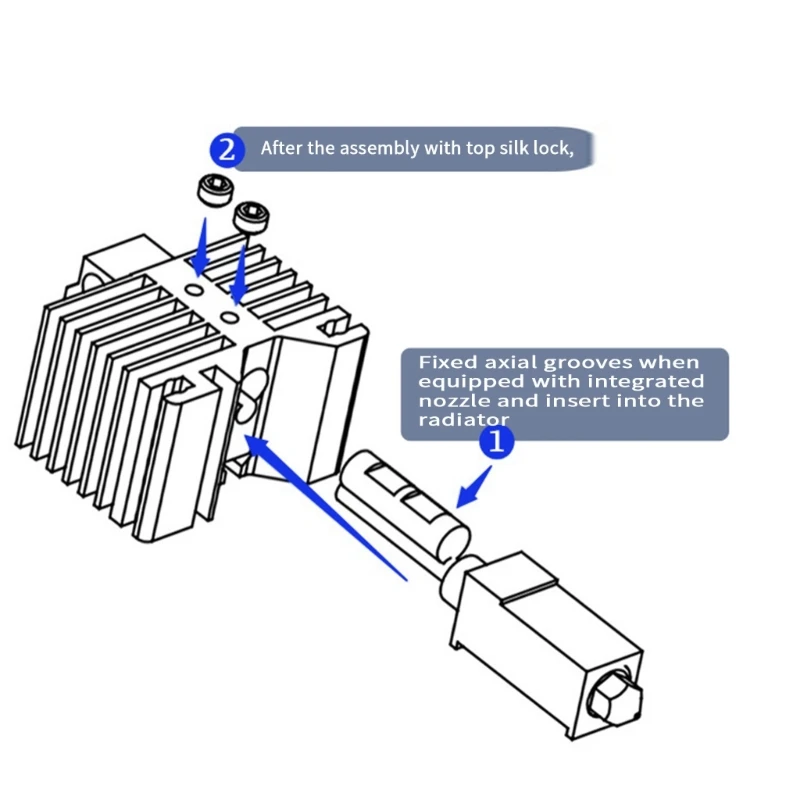 2 After the assembly with top silk lock,

Fixed axial grooves when equipped with integrated nozzle and insert into the radiator

1