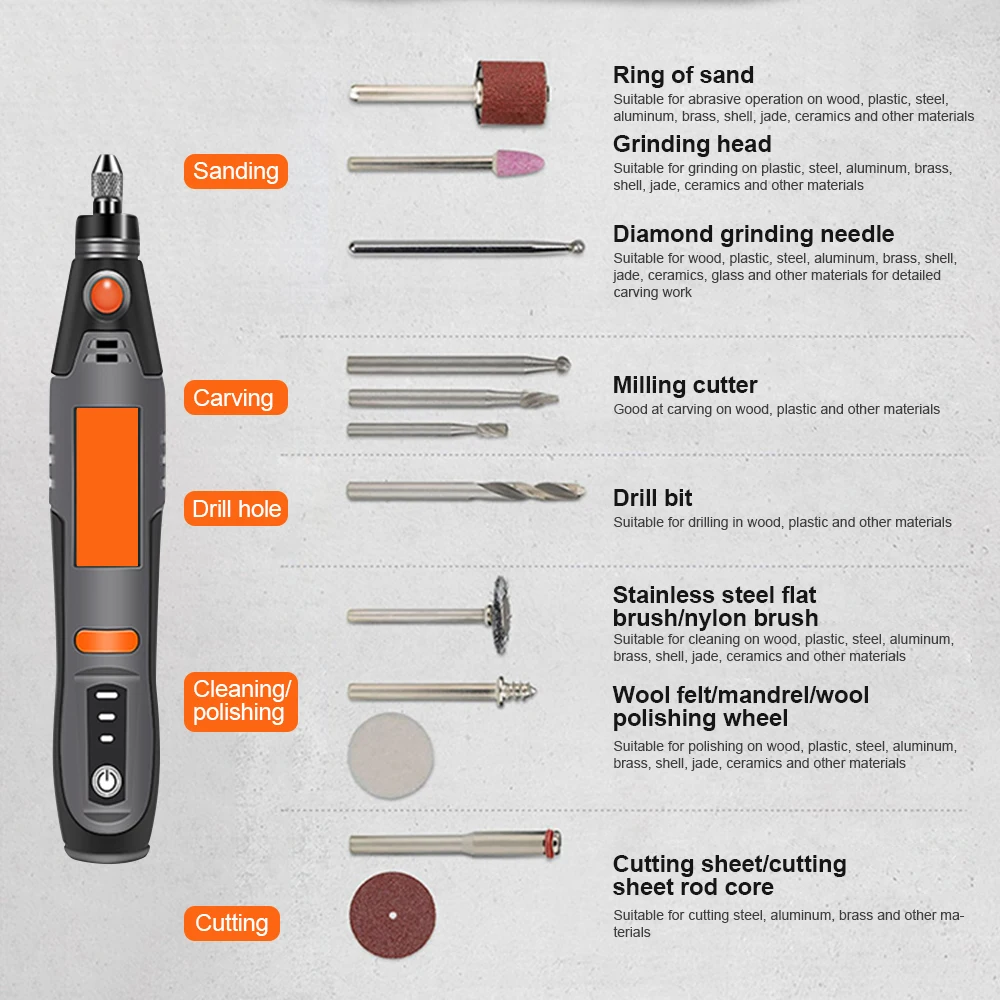 Sanding

Ring of sand
Suitable for abrasive operation on wood, plastic, steel, aluminum, brass, shell, jade, ceramics and other materials

Grinding head
Suitable for grinding on plastic, steel, aluminum, brass, shell, jade, ceramics and other materials

Diamond grinding needle
Suitable for wood, plastic, steel, aluminum, brass, shell, jade, ceramics, glass and other materials for detailed carving work

Carving

Milling cutter
Good at carving on wood, plastic and other materials

Drill hole

Drill bit
Suitable for drilling in wood, plastic and other materials

Cleaning/ polishing

Stainless steel flat brush/nylon brush
Suitable for cleaning on wood, plastic, steel, aluminum, brass, shell, jade, ceramics and other materials

Wool felt/mandrel/wool polishing wheel
Suitable for polishing on wood, plastic, steel, aluminum, brass, shell, jade, ceramics and other materials

Cutting

Cutting sheet/cutting sheet rod core
Suitable for cutting steel, aluminum, brass and other materials