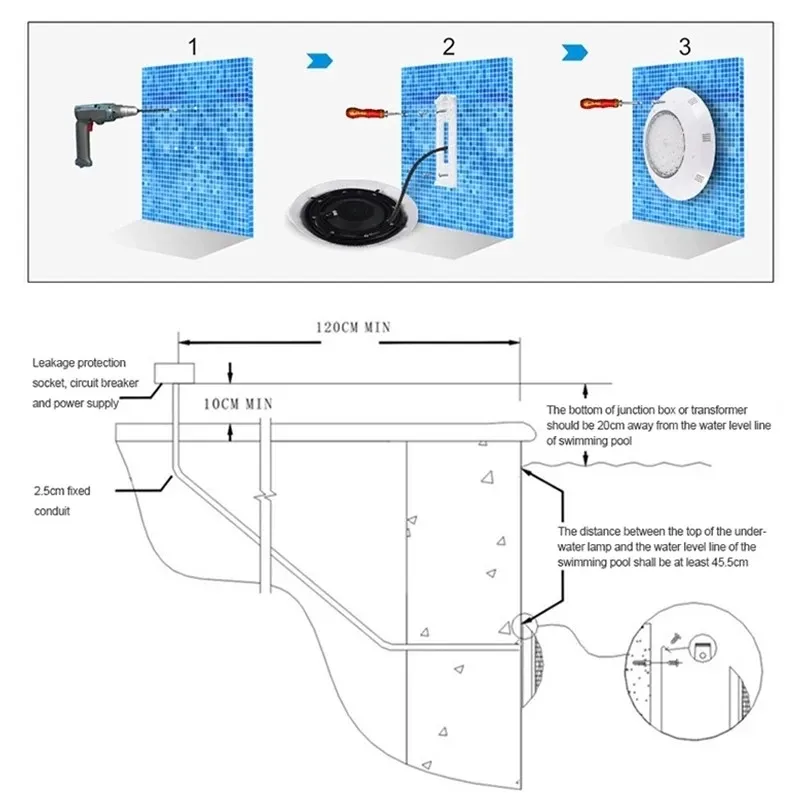 1

2

3

120CM MIN

Leakage protection socket, circuit breaker and power supply

10CM MIN

The bottom of junction box or transformer should be 20cm away from the water level line of swimming pool

2.5cm fixed conduit

The distance between the top of the underwater lamp and the water level line of the swimming pool shall be at least 45.5cm