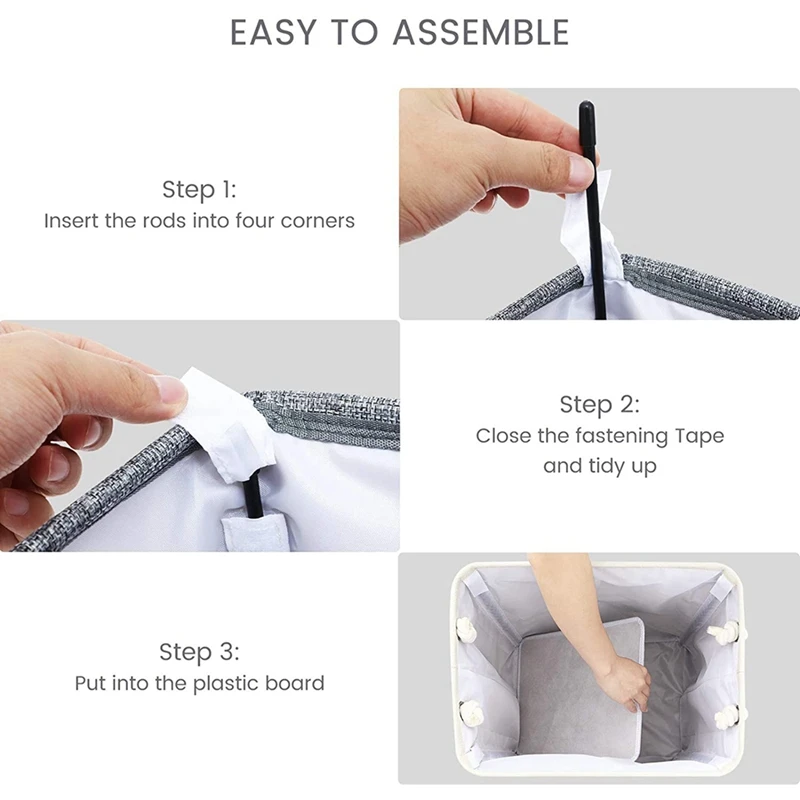 EASY TO ASSEMBLE

Step 1:
Insert the rods into four corners

Step 2:
Close the fastening Tape and tidy up

Step 3:
Put into the plastic board