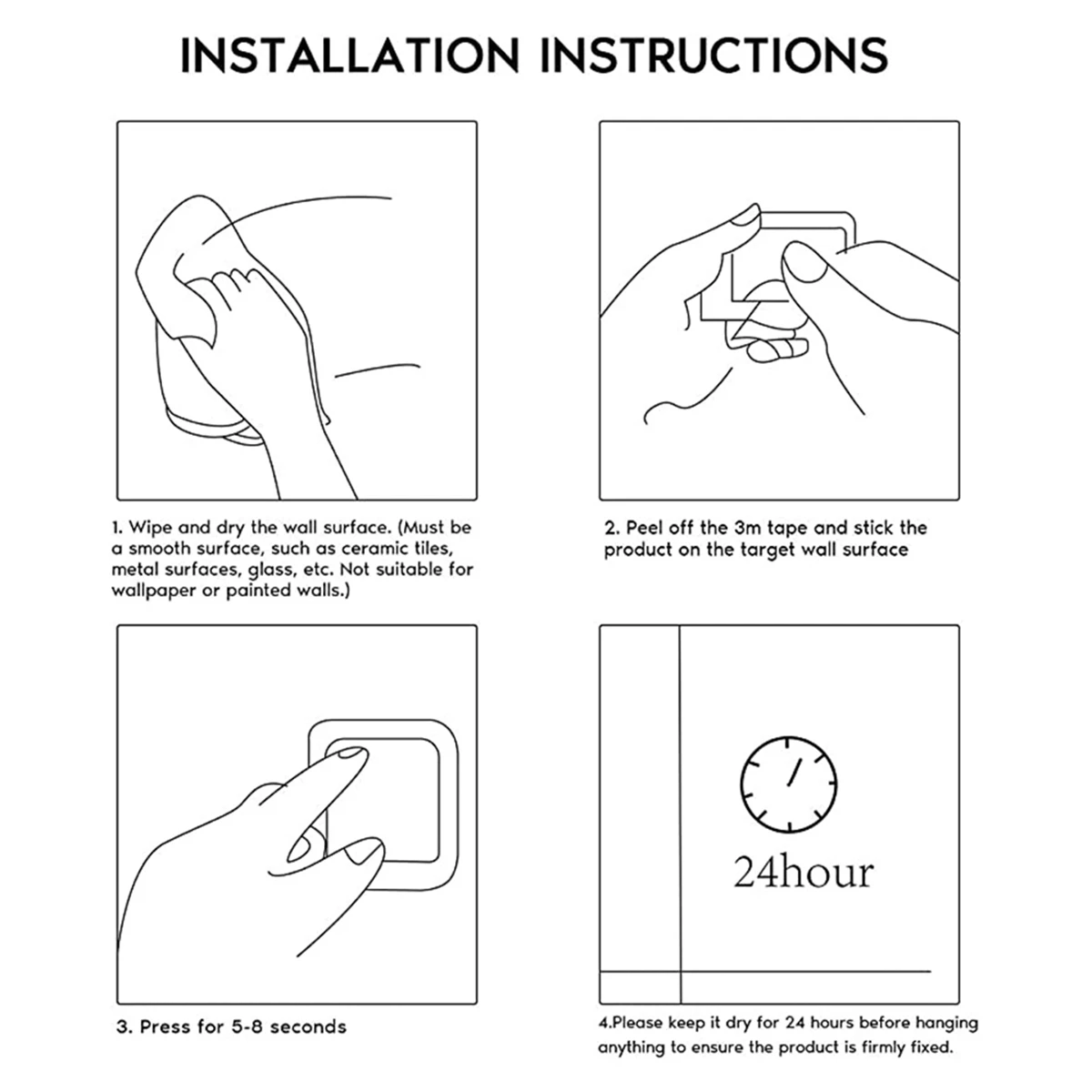 INSTALLATION INSTRUCTIONS

1. Wipe and dry the wall surface. (Must be a smooth surface, such as ceramic tiles, metal surfaces, glass, etc. Not suitable for wallpaper or painted walls.)

2. Peel off the 3m tape and stick the product on the target wall surface

3. Press for 5-8 seconds

24hour

4.Please keep it dry for 24 hours before hanging anything to ensure the product is firmly fixed.