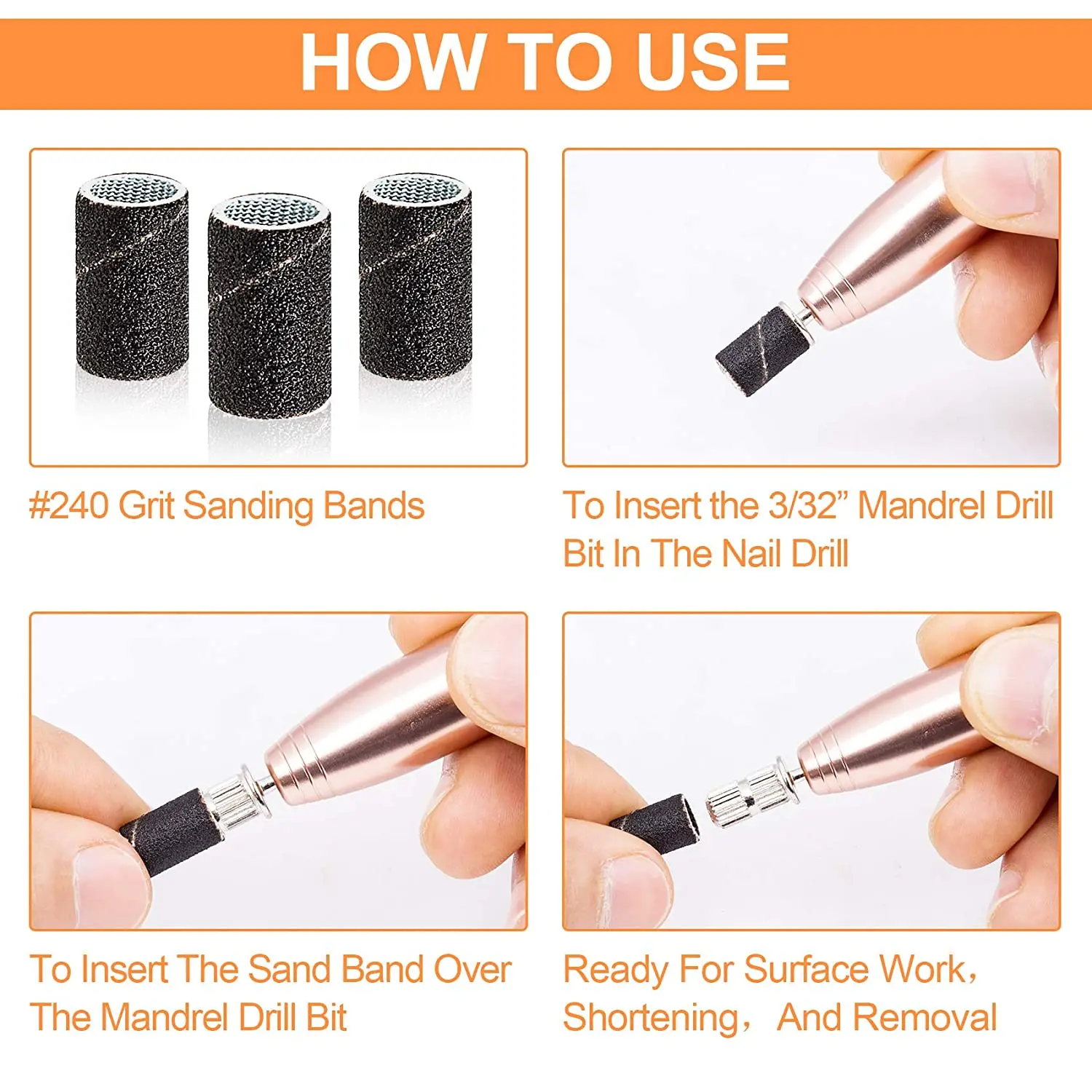 HOW TO USE

#240 Grit Sanding Bands

To Insert the 3/32” Mandrel Drill Bit In The Nail Drill

To Insert The Sand Band Over The Mandrel Drill Bit

Ready For Surface Work， Shortening， And Removal