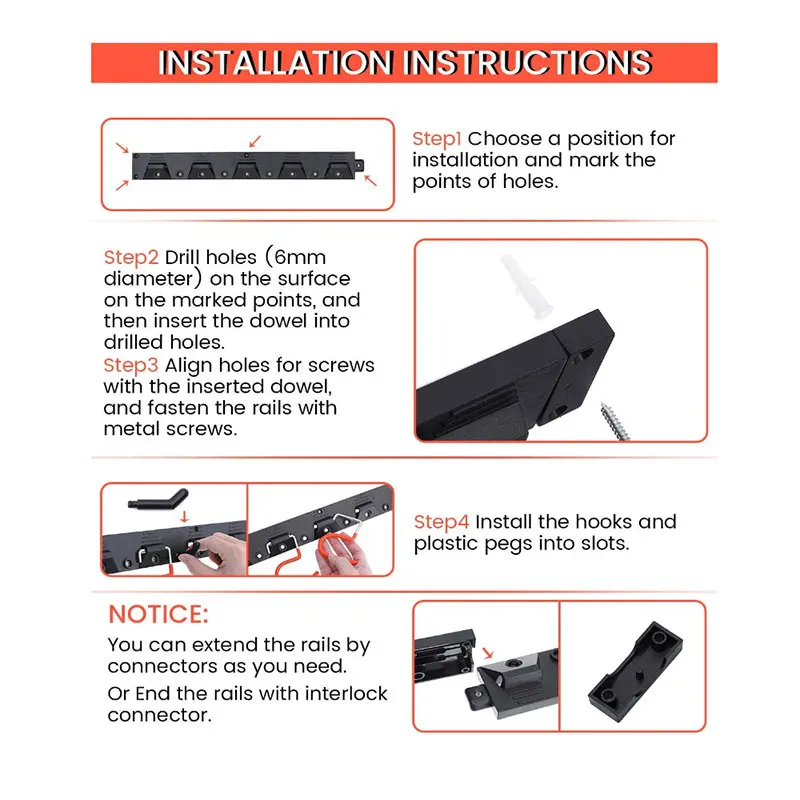 INSTALLATION INSTRUCTIONS

Step1 Choose a position for installation and mark the points of holes.

Step2 Drill holes (6mm diameter) on the surface on the marked points, and then insert the dowel into drilled holes.
Step3 Align holes for screws with the inserted dowel, and fasten the rails with metal screws.

Step4 Install the hooks and plastic pegs into slots.

NOTICE:
You can extend the rails by connectors as you need.
Or End the rails with interlock connector.