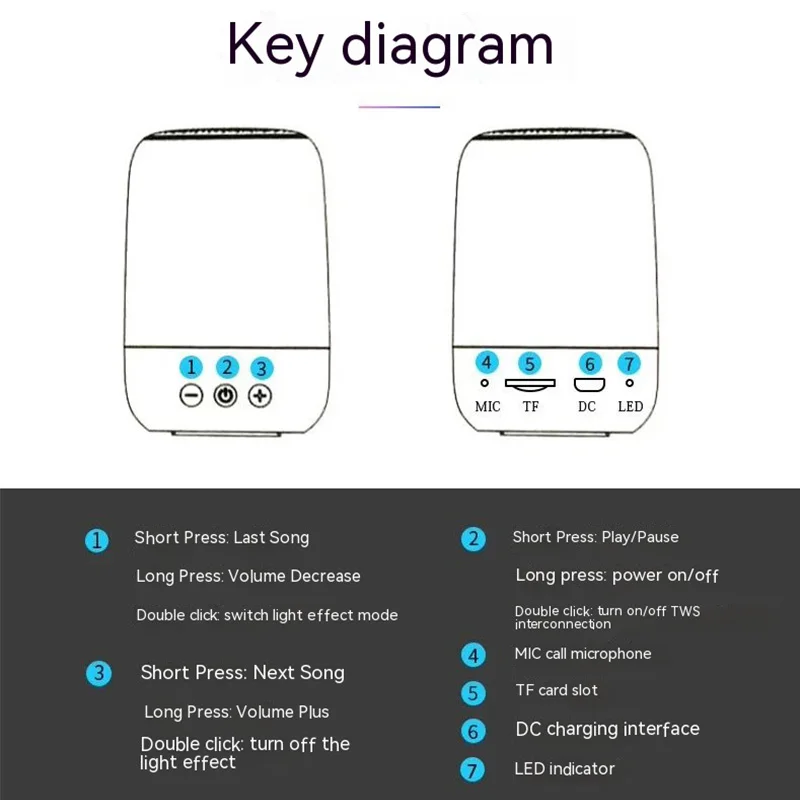 Key diagram

1 2 3

4 5 6 7

MIC TF DC LED

1 Short Press: Last Song

Long Press: Volume Decrease

Double click: switch light effect mode

3 Short Press: Next Song

Long Press: Volume Plus

Double click: turn off the light effect

2 Short Press: Play/Pause

Long press: power on/off

Double click: turn on/off TWS interconnection

4 MIC call microphone

5 TF card slot

6 DC charging interface

7 LED indicator