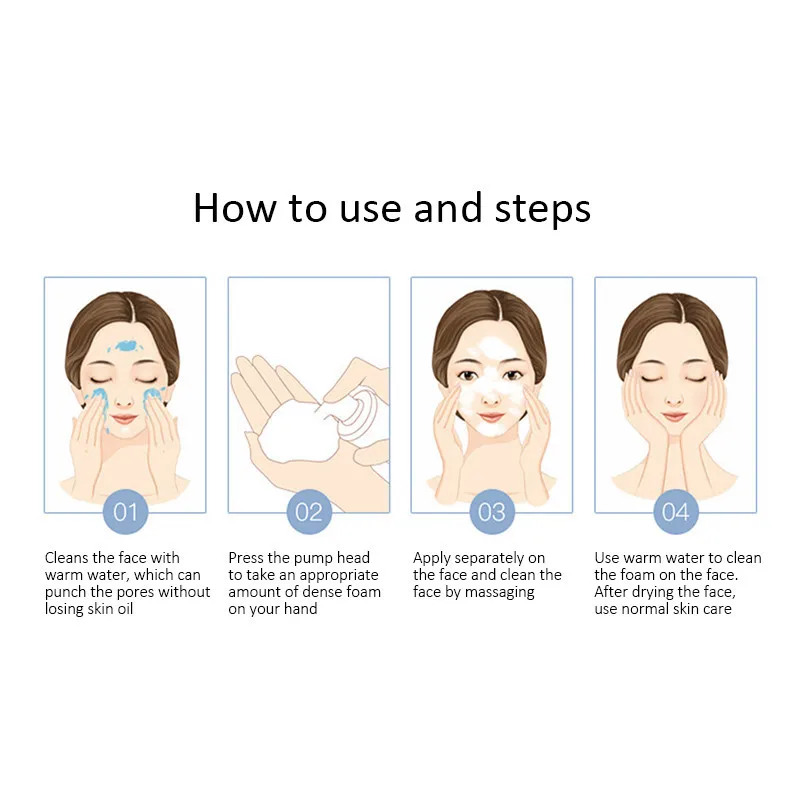 How to use and steps

01

Cleans the face with warm water, which can punch the pores without losing skin oil

02

Press the pump head to take an appropriate amount of dense foam on your hand

03

Apply separately on the face and clean the face by massaging

04

Use warm water to clean the foam on the face. After drying the face, use normal skin care