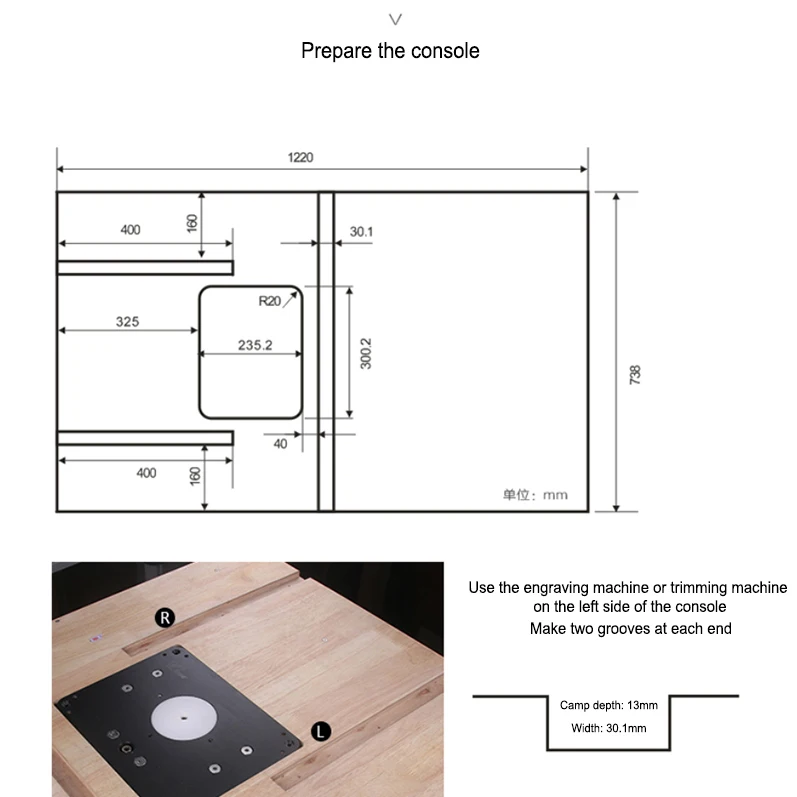 Prepare the console

1220

400

160

30.1

R20

325

235.2

300.2

738

40

400

160

单位：mm

R

L

Use the engraving machine or trimming machine on the left side of the console
Make two grooves at each end

Camp depth: 13mm
Width: 30.1mm