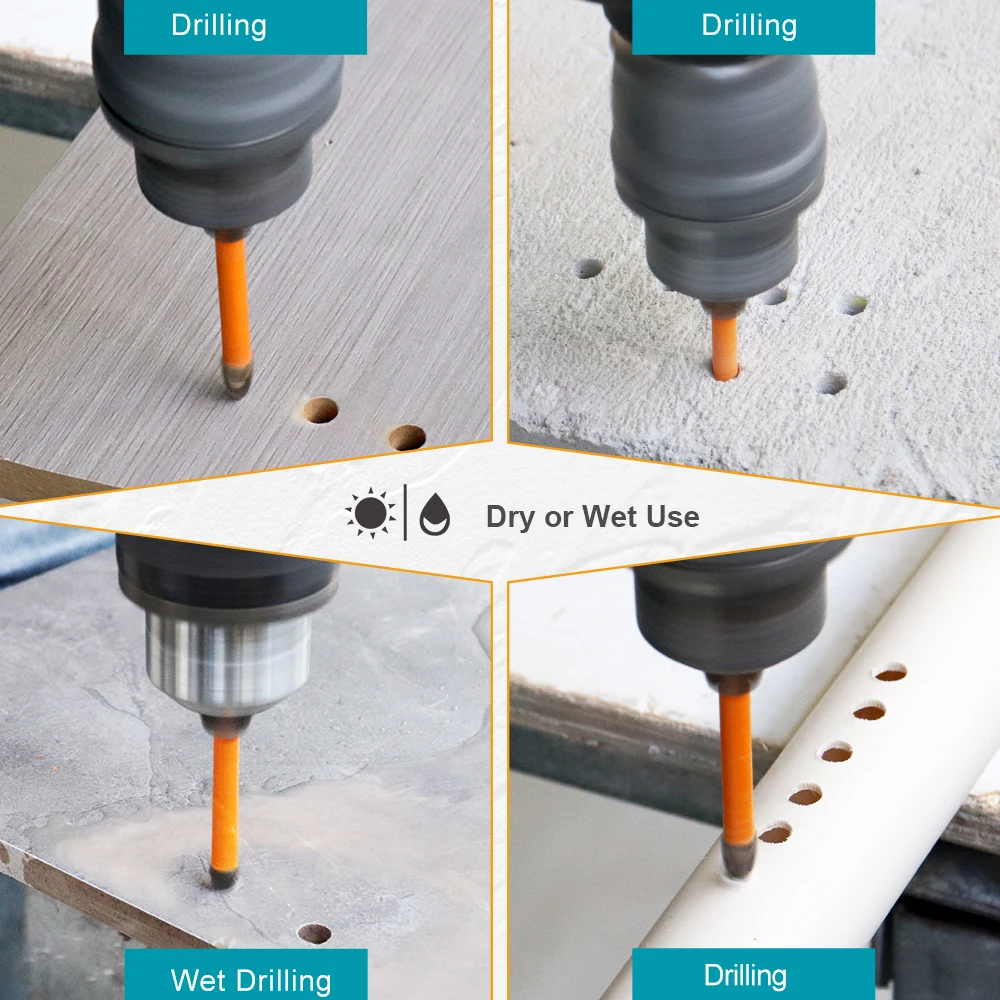 Drilling

Drilling

Dry or Wet Use

Wet Drilling

Drilling