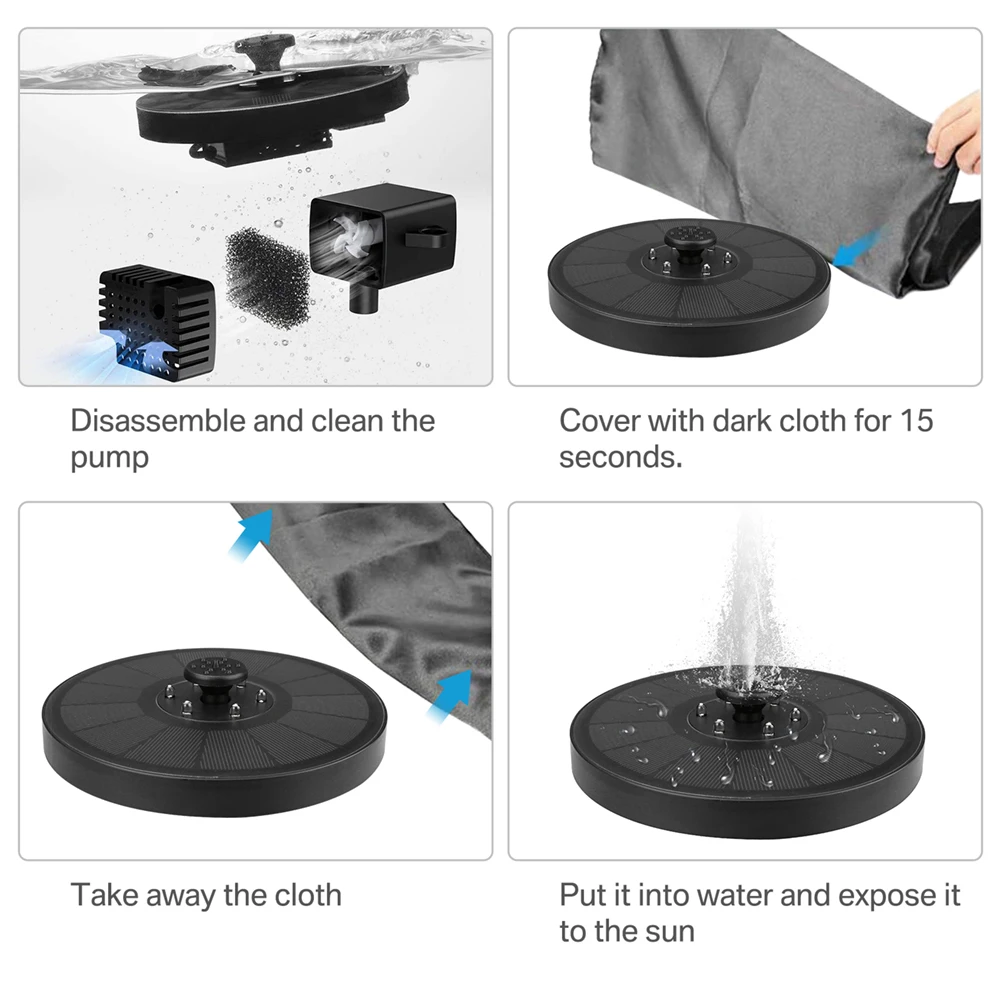 Disassemble and clean the pump

Cover with dark cloth for 15 seconds.

Take away the cloth

Put it into water and expose it to the sun