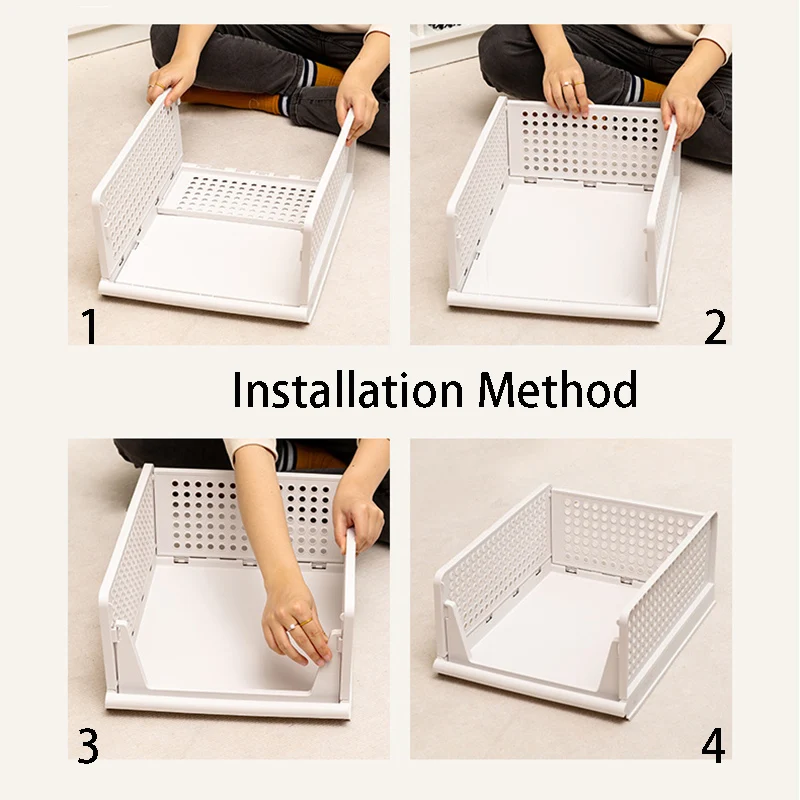 1

2

Installation Method

3

4