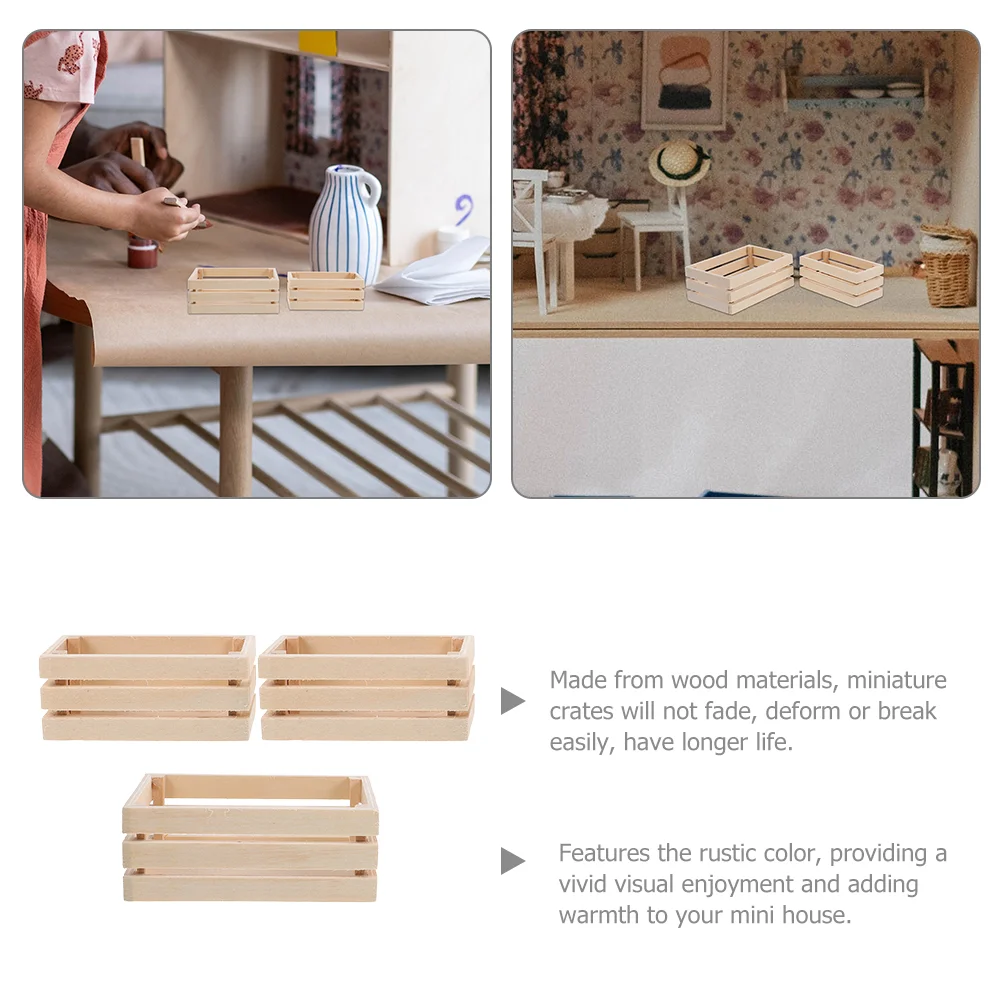 Made from wood materials, miniature crates will not fade, deform or break easily, have longer life.

Features the rustic color, providing a vivid visual enjoyment and adding warmth to your mini house.