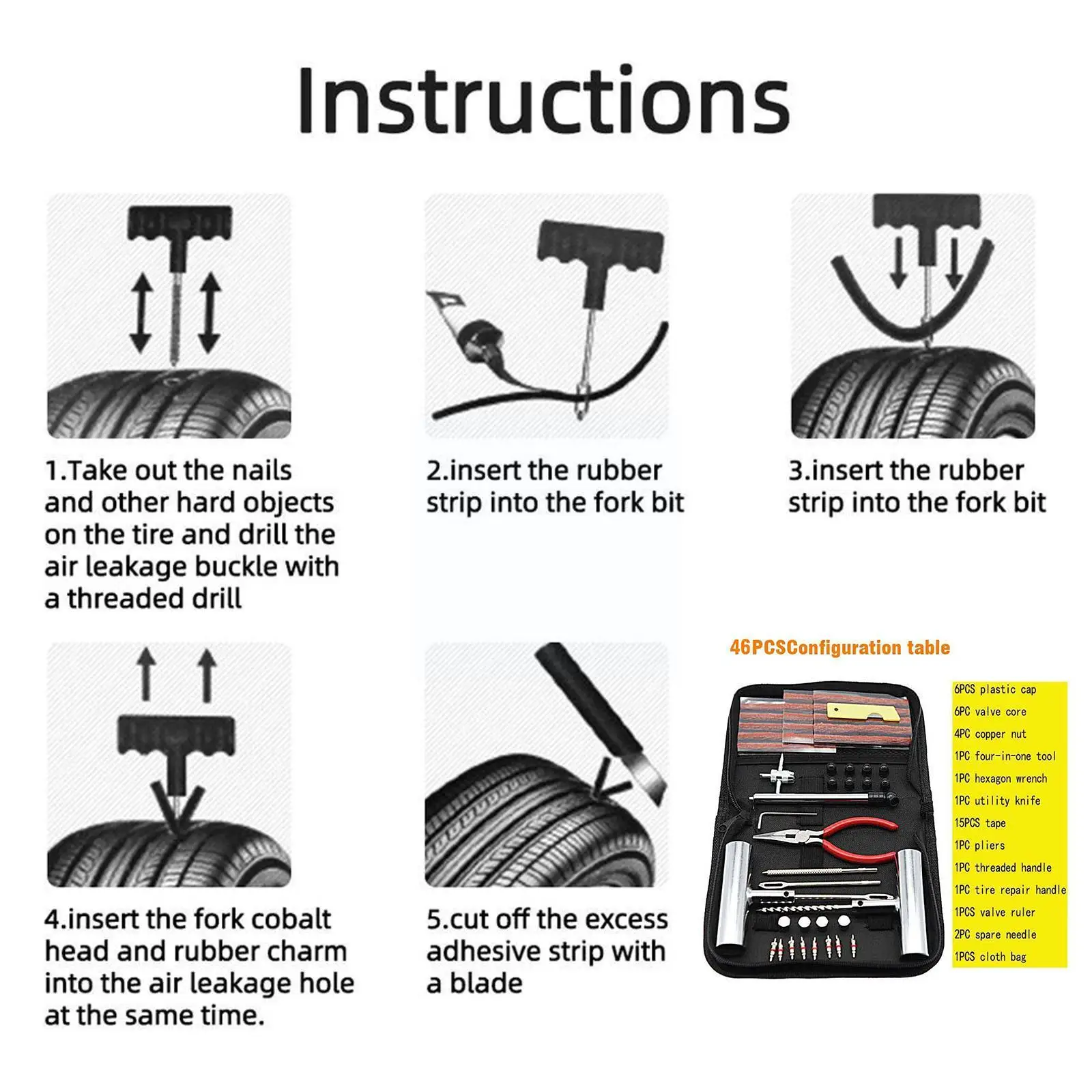 Instructions

1.Take out the nails and other hard objects on the tire and drill the air leakage buckle with a threaded drill

2.insert the rubber strip into the fork bit

3.insert the rubber strip into the fork bit

4.insert the fork cobalt head and rubber charm into the air leakage hole at the same time.

5.cut off the excess adhesive strip with a blade

46PCSConfiguration table

6PCS plastic cap
6PC valve core
4PC copper nut
1PC four-in-one tool
1PC hexagon wrench
1PC utility knife
15PCS tape
1PC pliers
1PC threaded handle
1PC tire repair handle
1PCS valve ruler
2PC spare needle
1PCS cloth bag