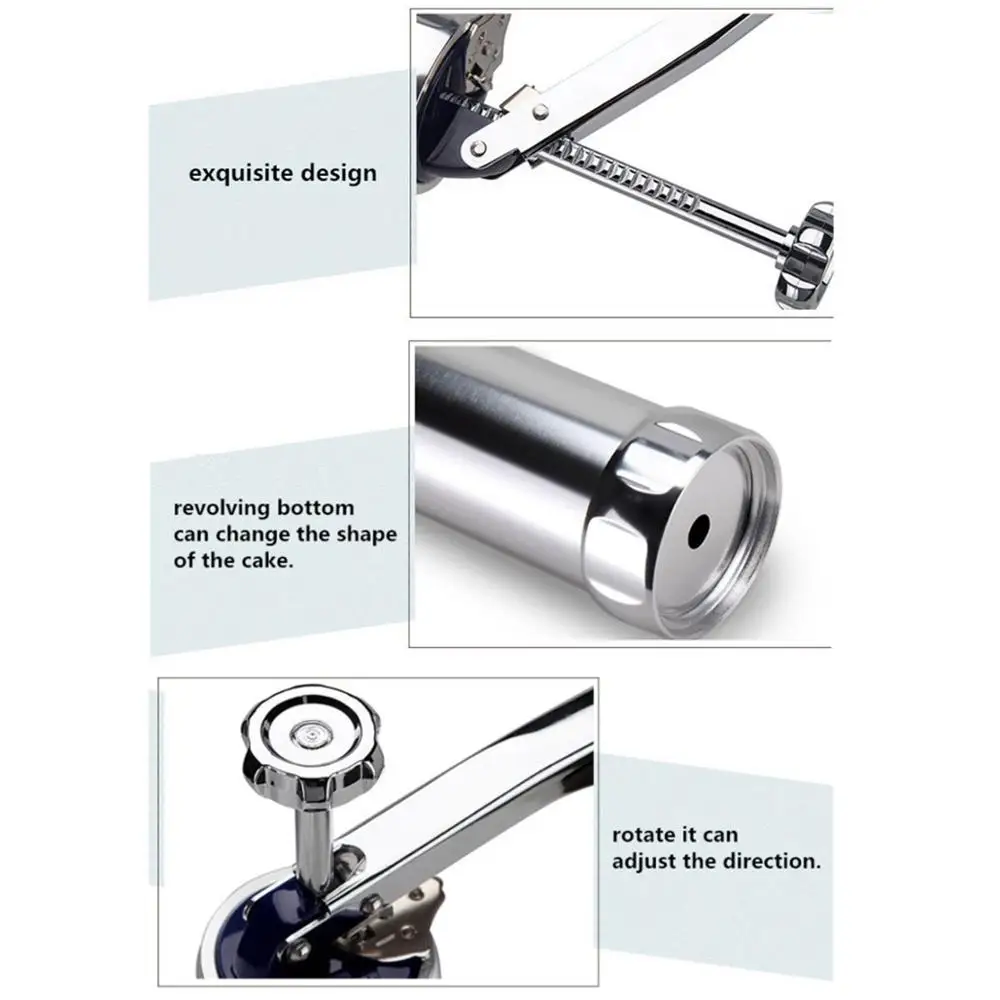 exquisite design

revolving bottom can change the shape of the cake.

rotate it can adjust the direction.