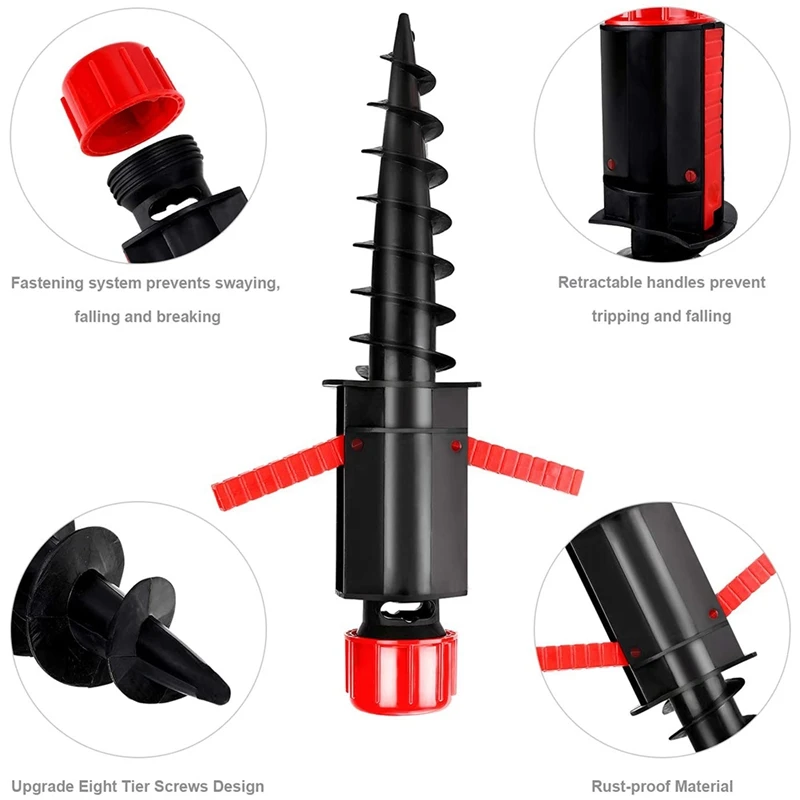 Fastening system prevents swaying, falling and breaking

Retractable handles prevent tripping and falling

Upgrade Eight Tier Screws Design

Rust-proof Material