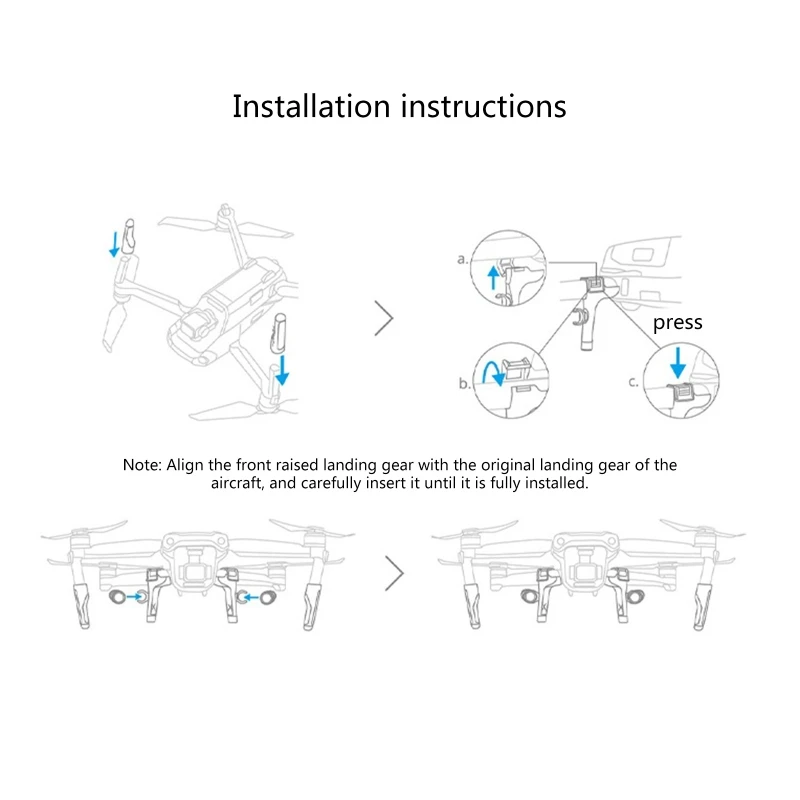 Installation instructions

a.

press

b.

c.

Note: Align the front raised landing gear with the original landing gear of the aircraft, and carefully insert it until it is fully installed.