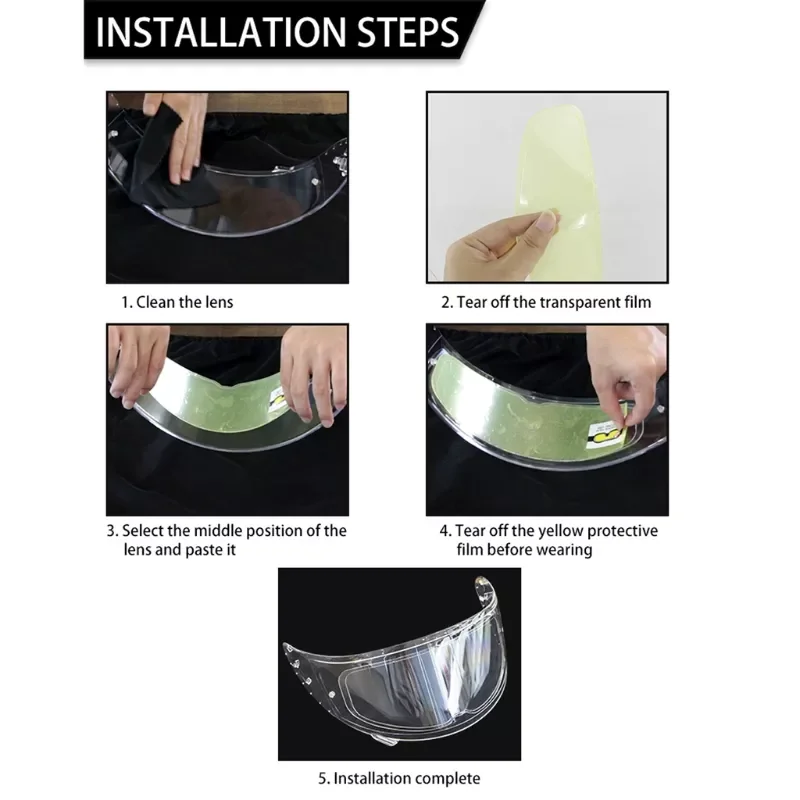 INSTALLATION STEPS

1. Clean the lens

2. Tear off the transparent film

3. Select the middle position of the lens and paste it

4. Tear off the yellow protective film before wearing

5. Installation complete