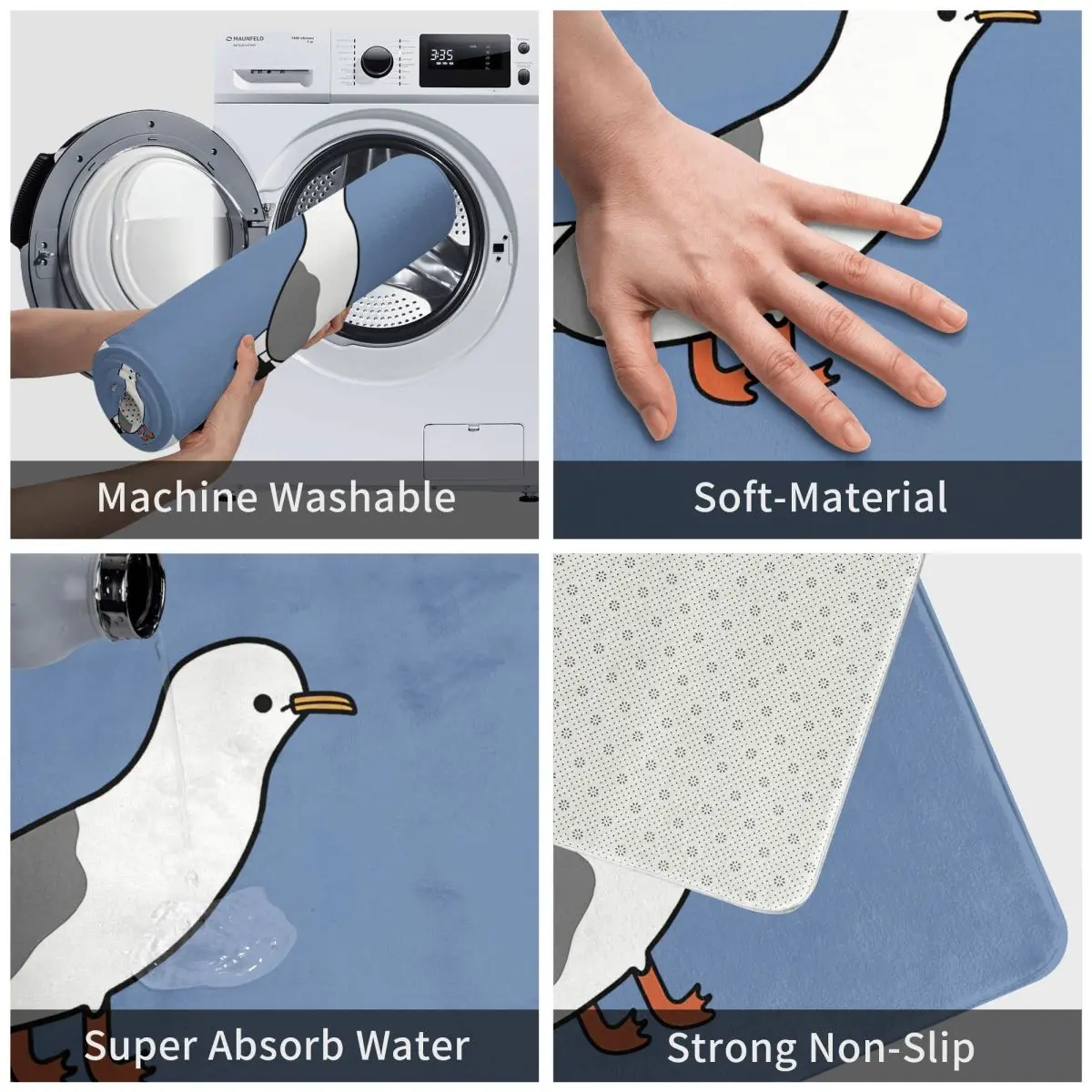 MAUNFELD

3:35

Machine Washable

Soft-Material

Super Absorb Water

Strong Non-Slip