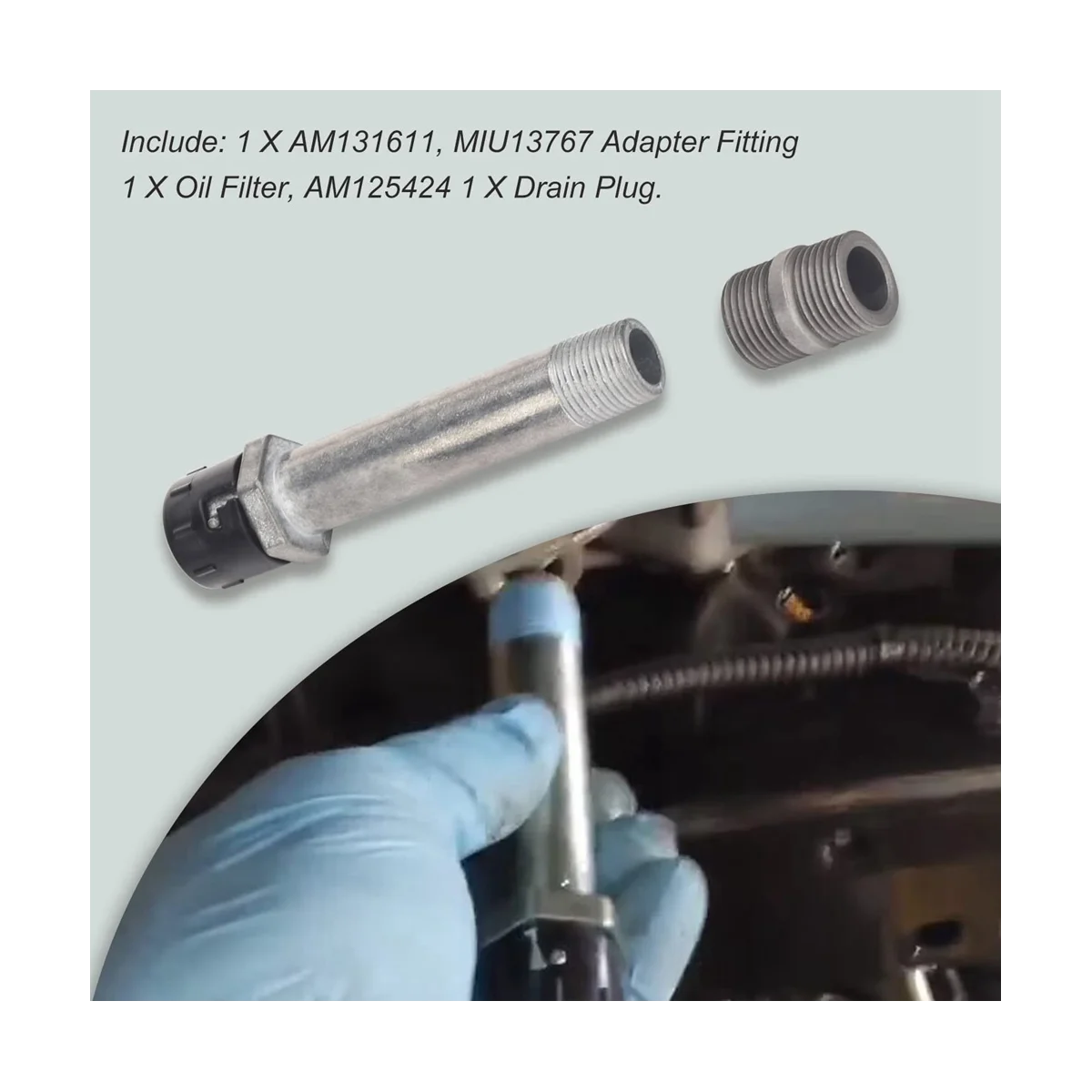 Include: 1 X AM131611, MIU13767 Adapter Fitting
1 X Oil Filter, AM125424 1 X Drain Plug.