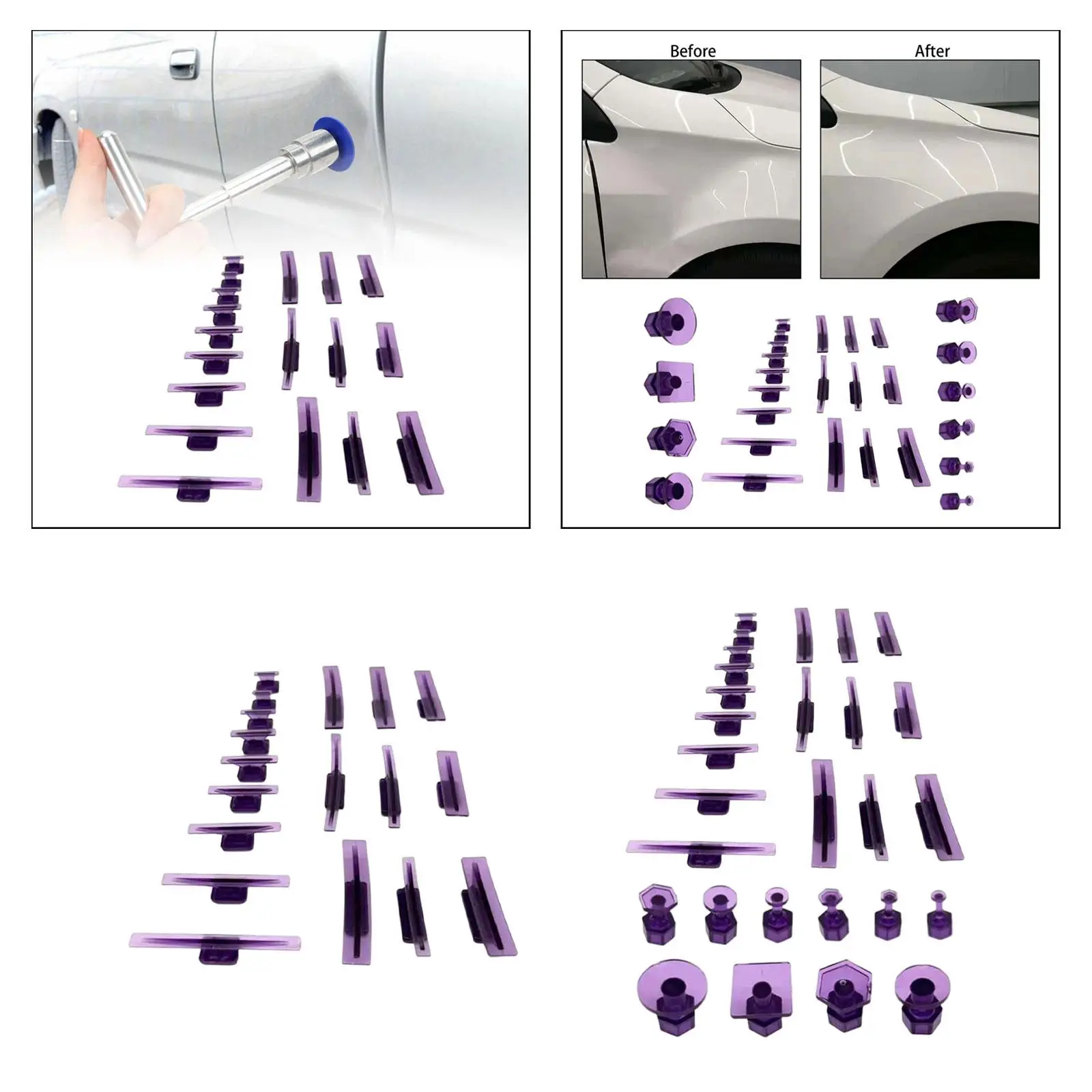 Before
After