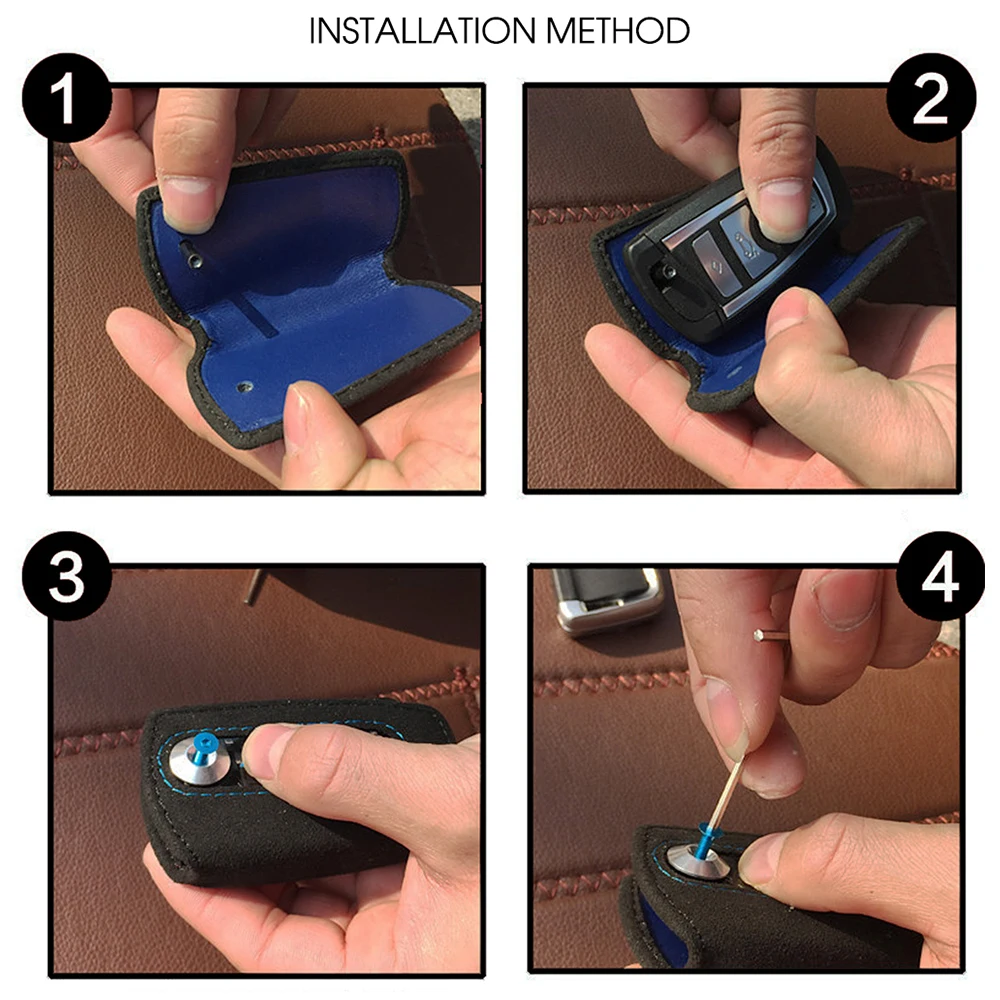 INSTALLATION METHOD

1

2

3

4