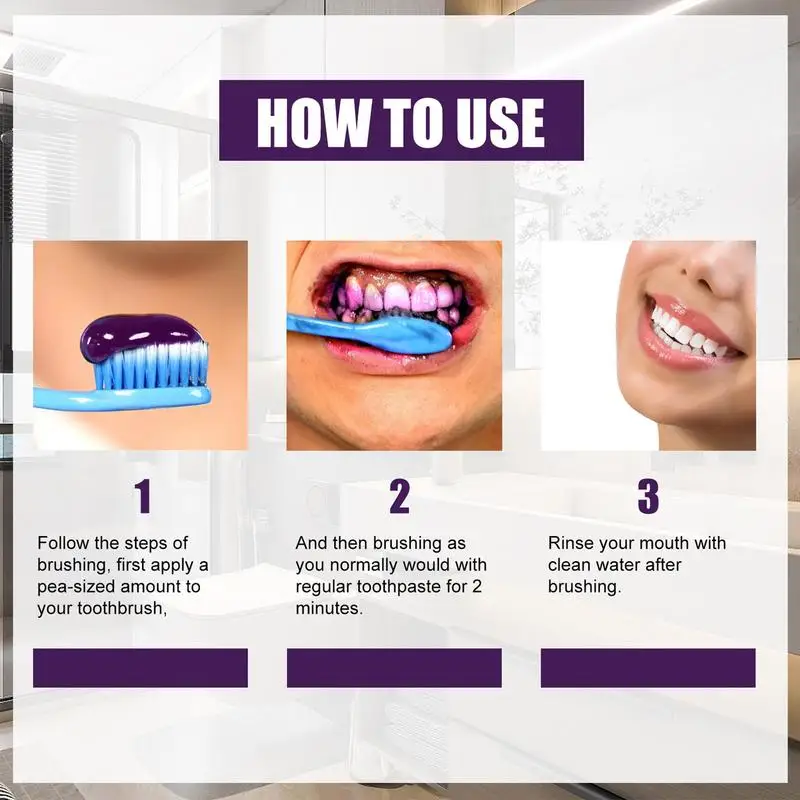 HOW TO USE

1

Follow the steps of brushing, first apply a pea-sized amount to your toothbrush,

2

And then brushing as you normally would with regular toothpaste for 2 minutes.

3

Rinse your mouth with clean water after brushing.