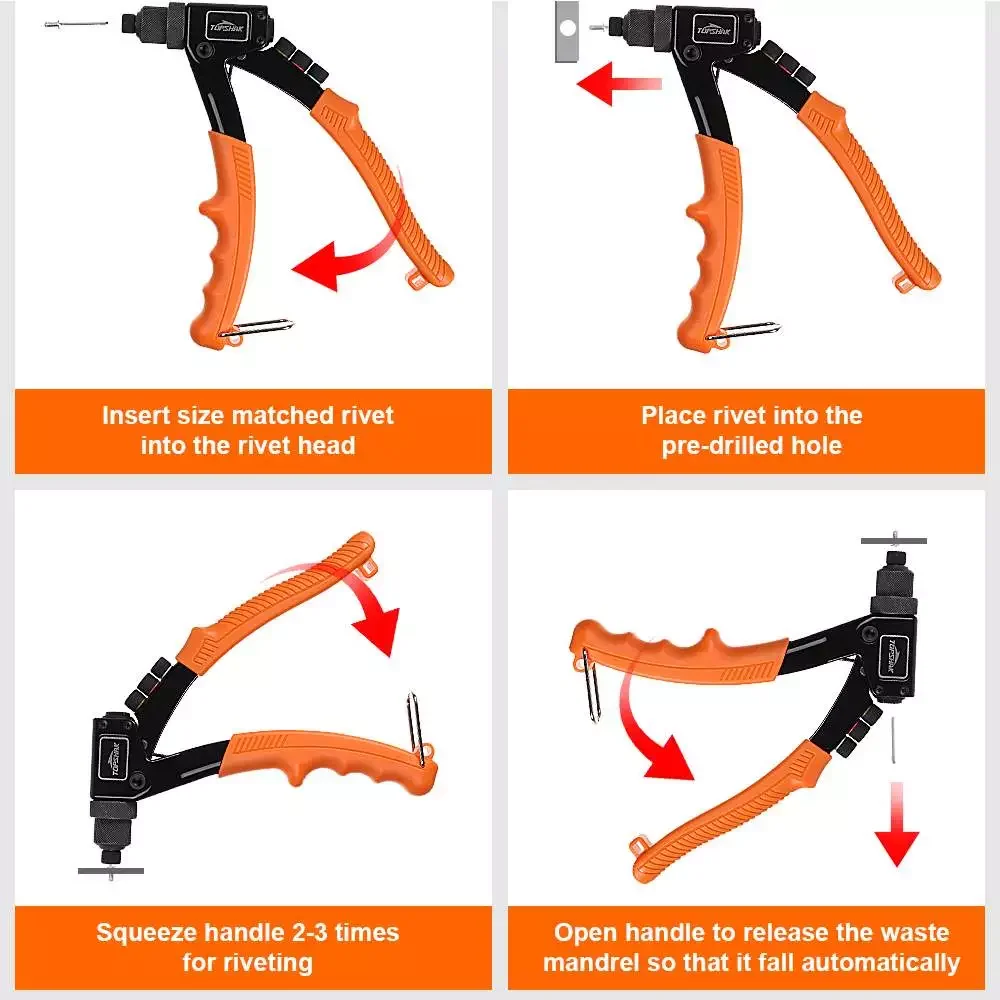 TOPSHAK

Insert size matched rivet into the rivet head

TOPSHAK

Place rivet into the pre-drilled hole

TOPSHAK

Squeeze handle 2-3 times for riveting

TOPSHAK

Open handle to release the waste mandrel so that it fall automatically