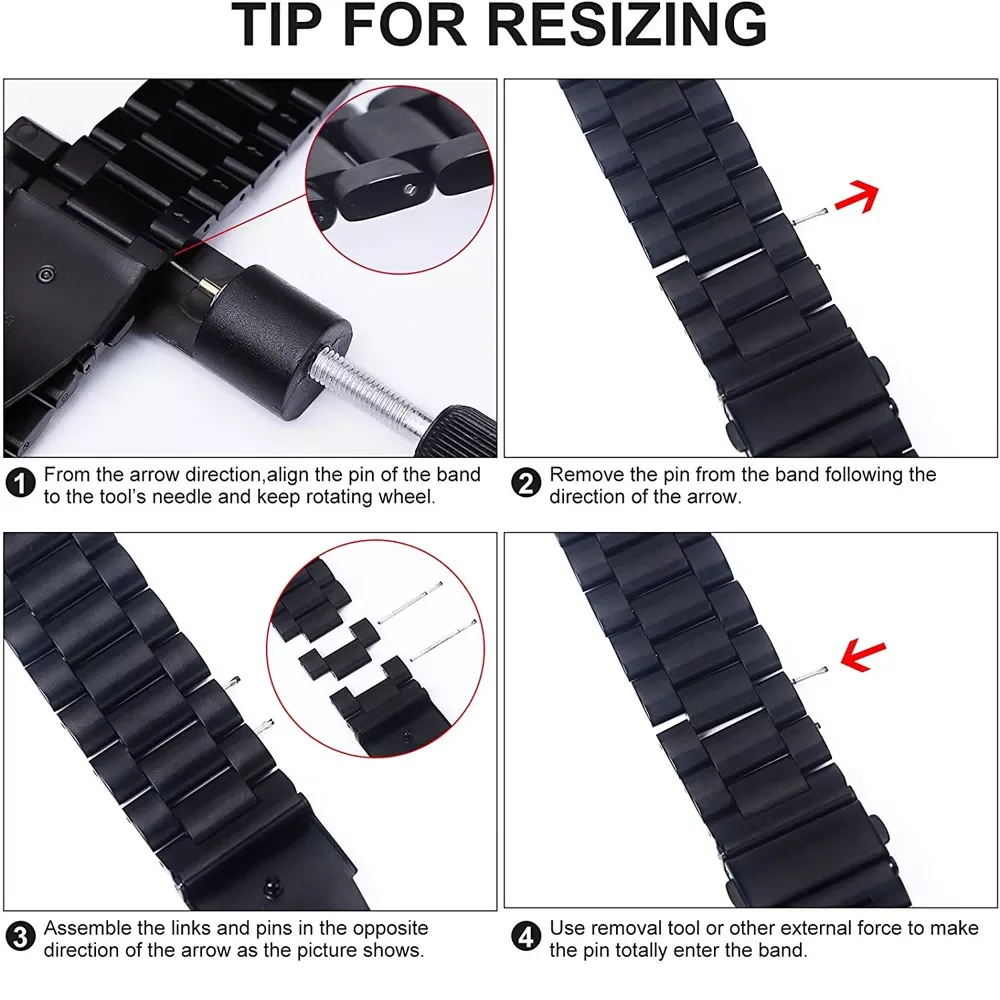 TIP FOR RESIZING

1 From the arrow direction,align the pin of the band to the tool's needle and keep rotating wheel.

2 Remove the pin from the band following the direction of the arrow.

3 Assemble the links and pins in the opposite direction of the arrow as the picture shows.

4 Use removal tool or other external force to make the pin totally enter the band.