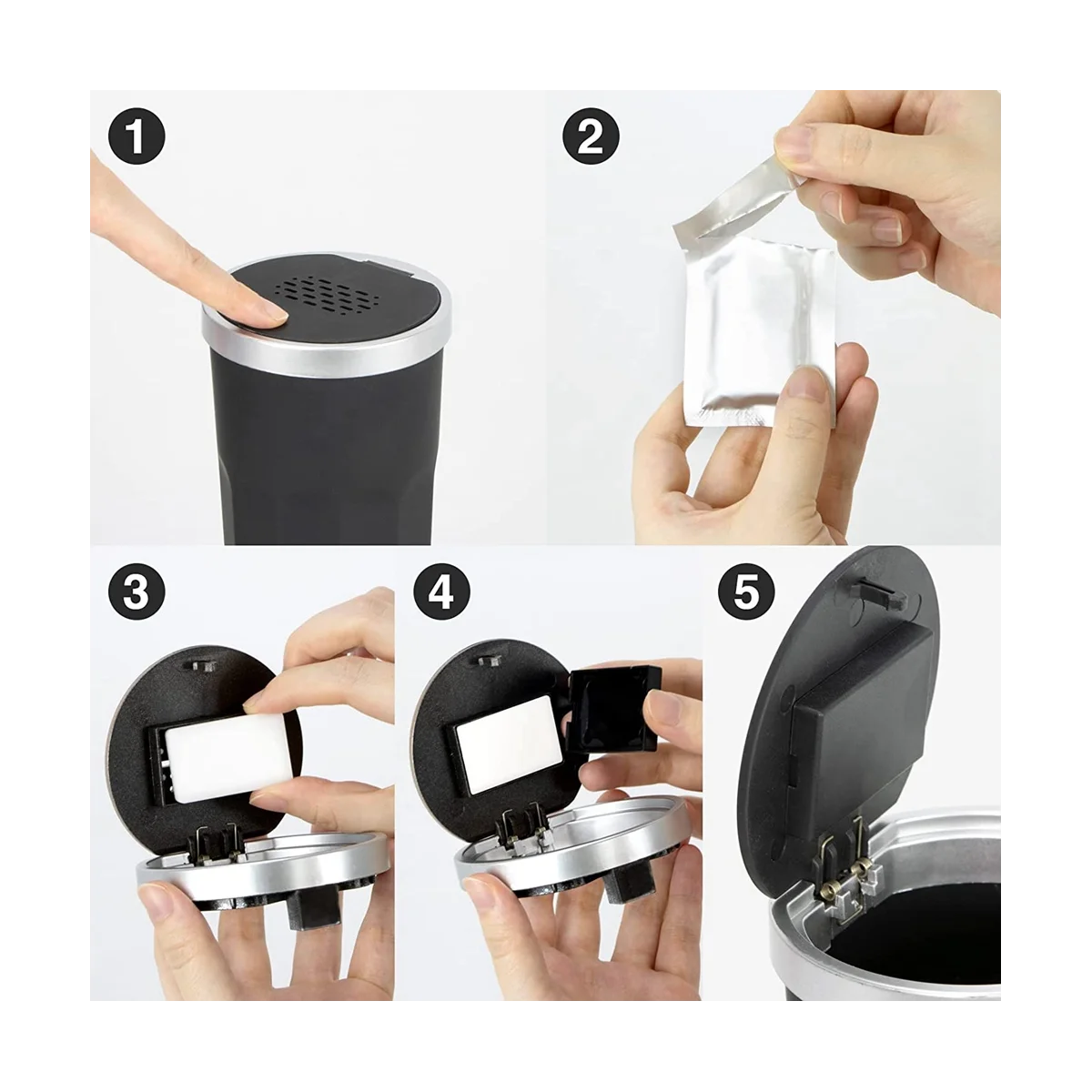 1
2
3
4
5