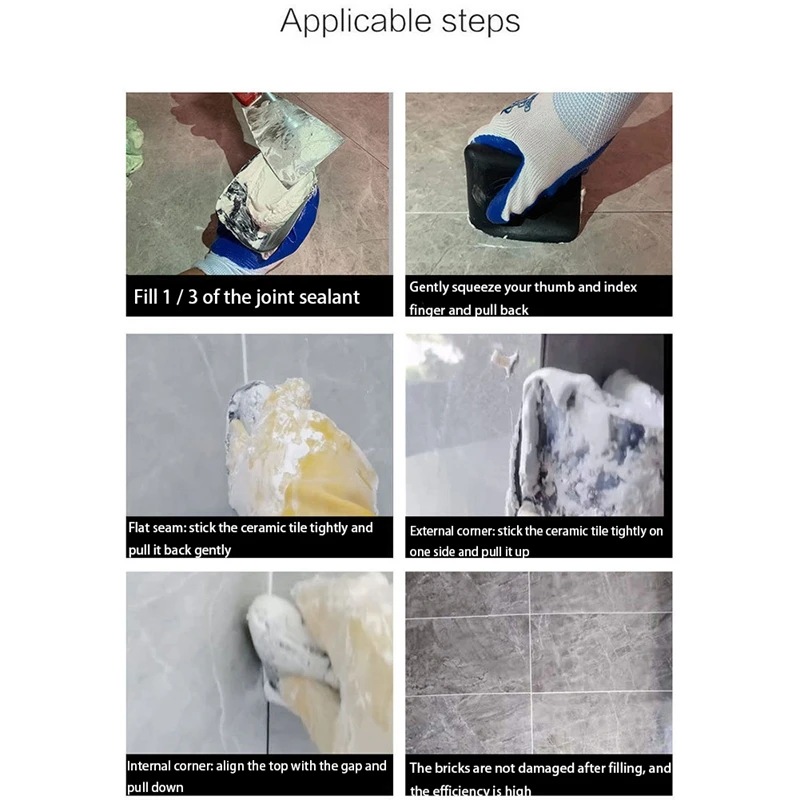 Applicable steps

Fill 1 / 3 of the joint sealant

Gently squeeze your thumb and index finger and pull back

Flat seam: stick the ceramic tile tightly and pull it back gently

External corner: stick the ceramic tile tightly on one side and pull it up

Internal corner: align the top with the gap and pull down

The bricks are not damaged after filling, and the efficiency is high