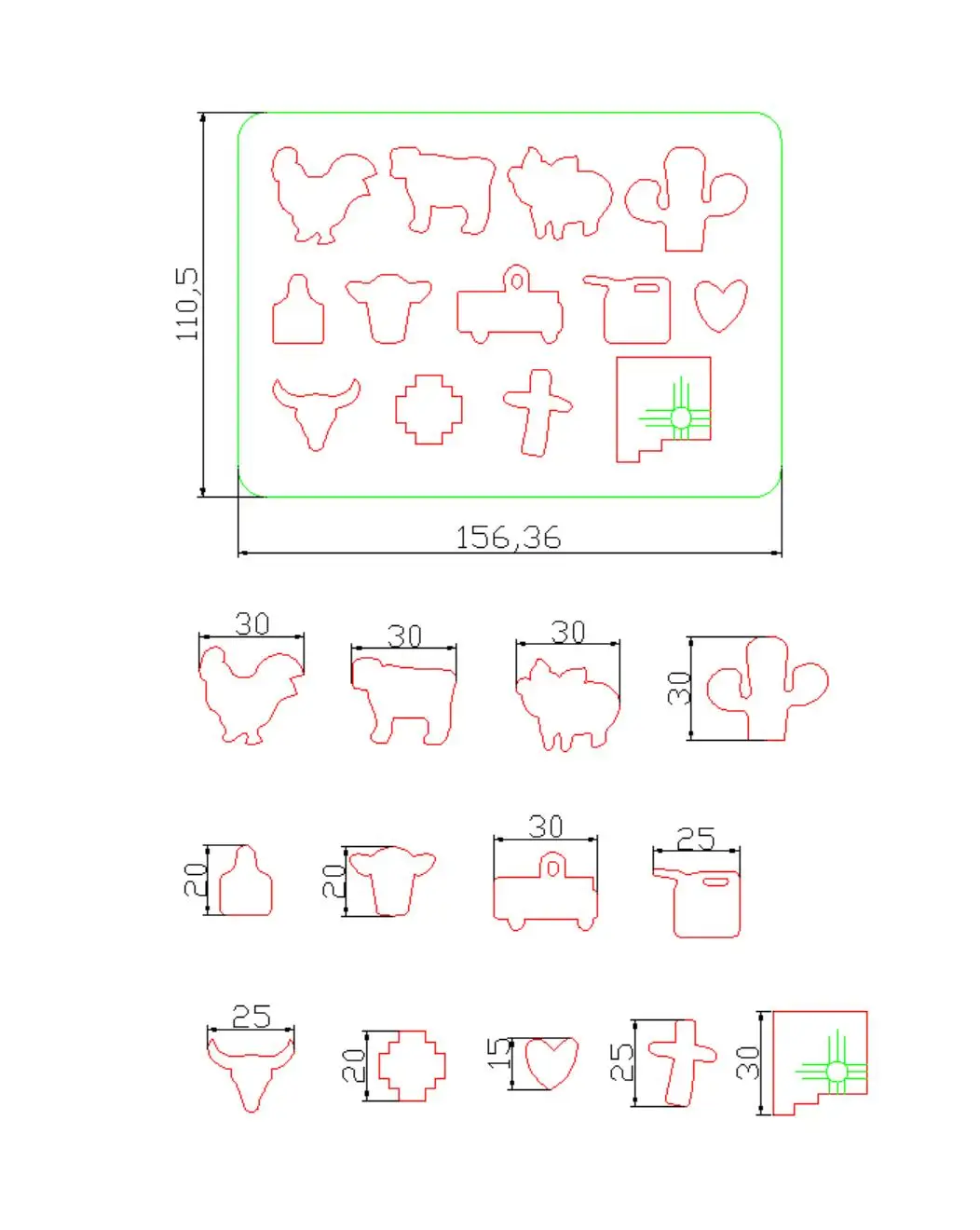 110,5

156,36

30

30

30

30

20

20

30

25

25

20

15

25

30