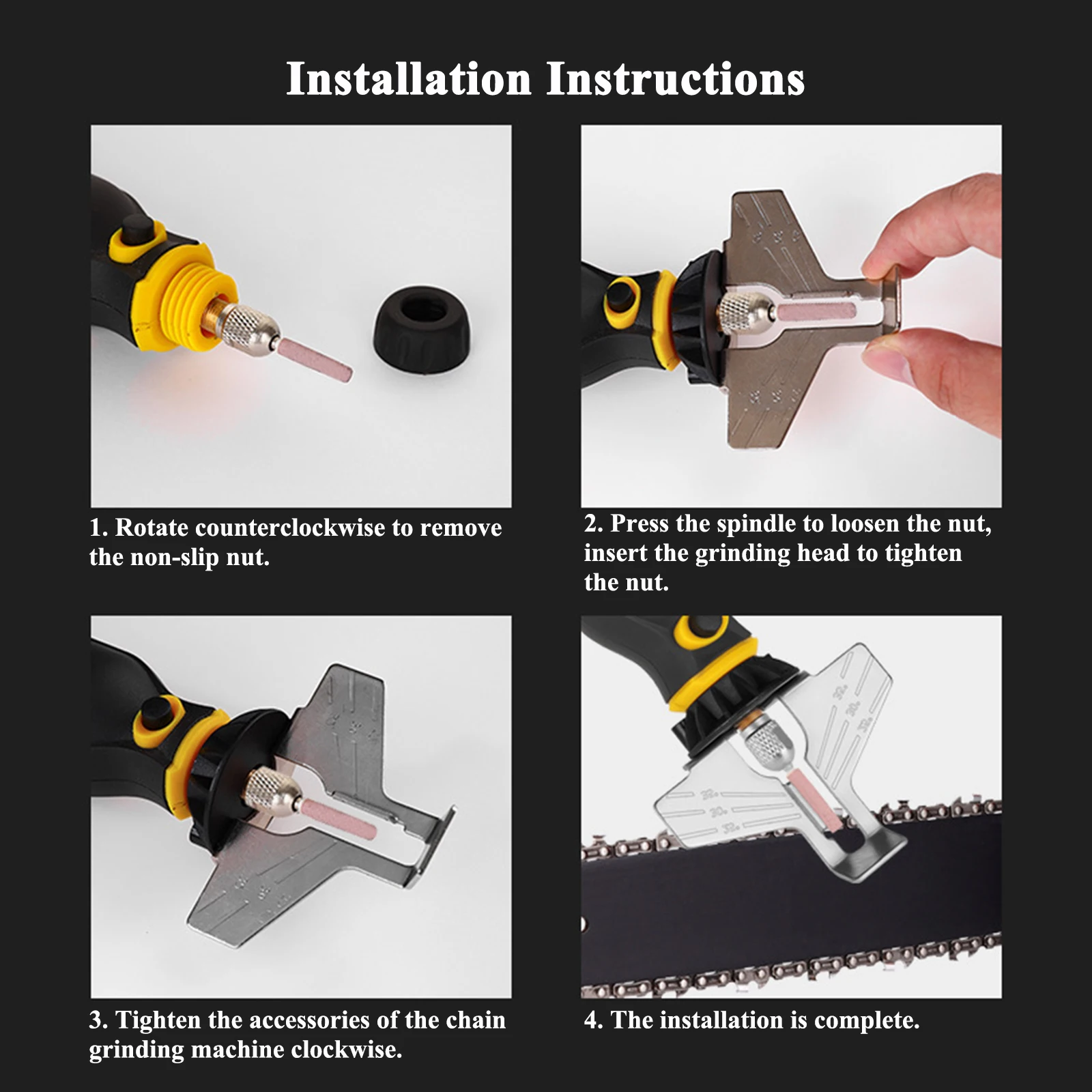 Installation Instructions

1. Rotate counterclockwise to remove the non-slip nut.

2. Press the spindle to loosen the nut, insert the grinding head to tighten the nut.

3. Tighten the accessories of the chain grinding machine clockwise.

4. The installation is complete.