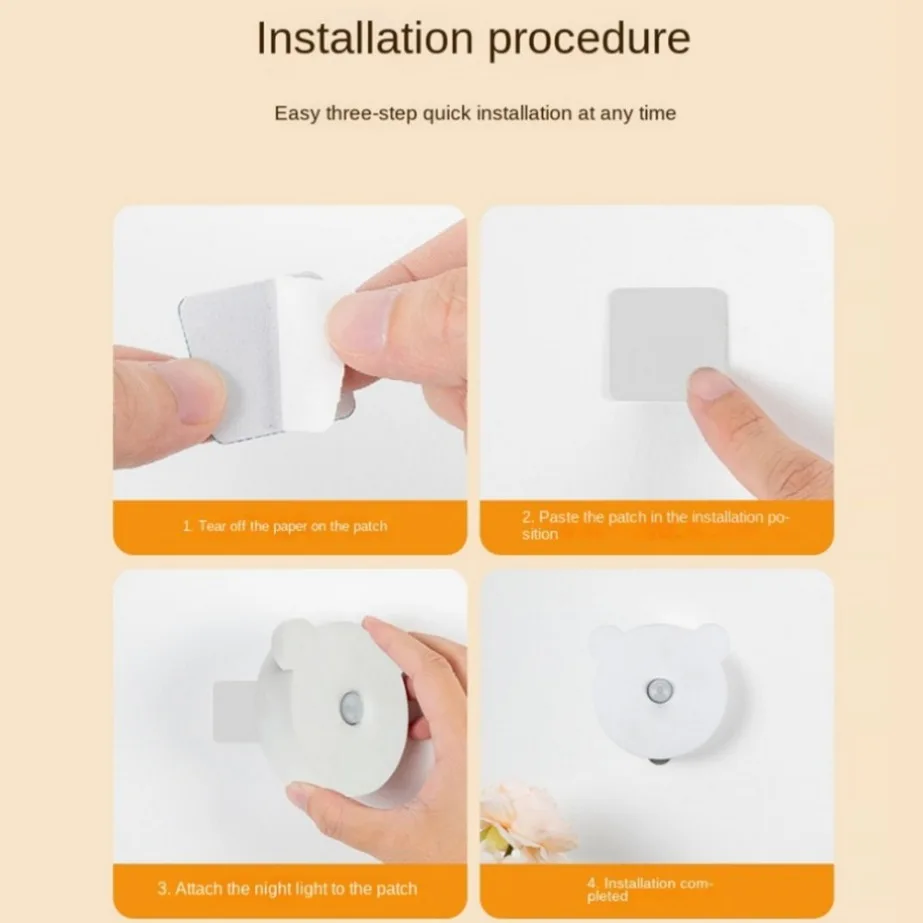 Installation procedure

Easy three-step quick installation at any time

1. Tear off the paper on the patch

2. Paste the patch in the installation position

3. Attach the night light to the patch

4. Installation completed