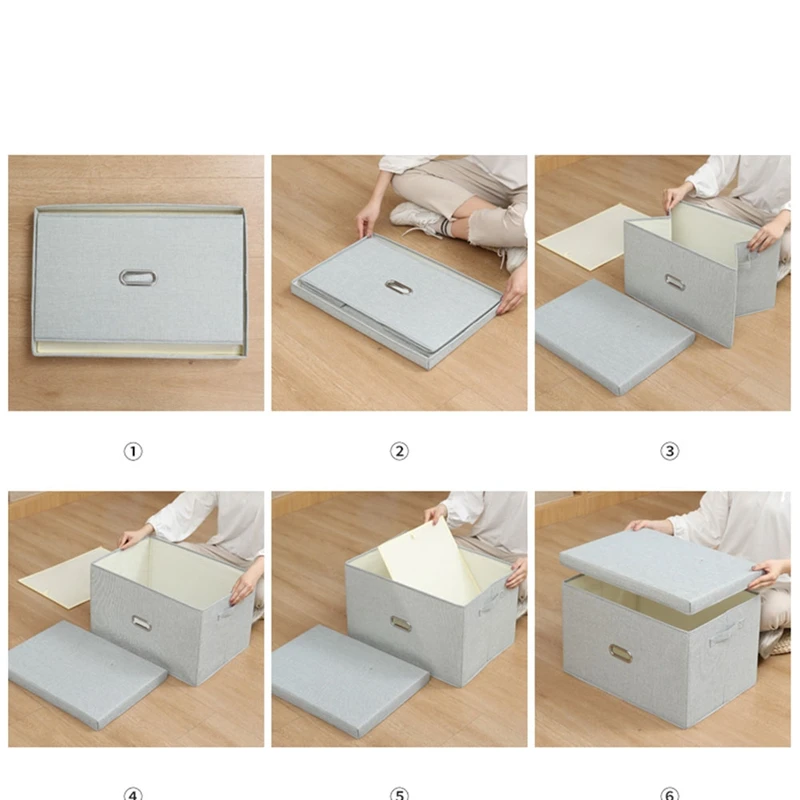 ①

②

③

④

⑤

⑥