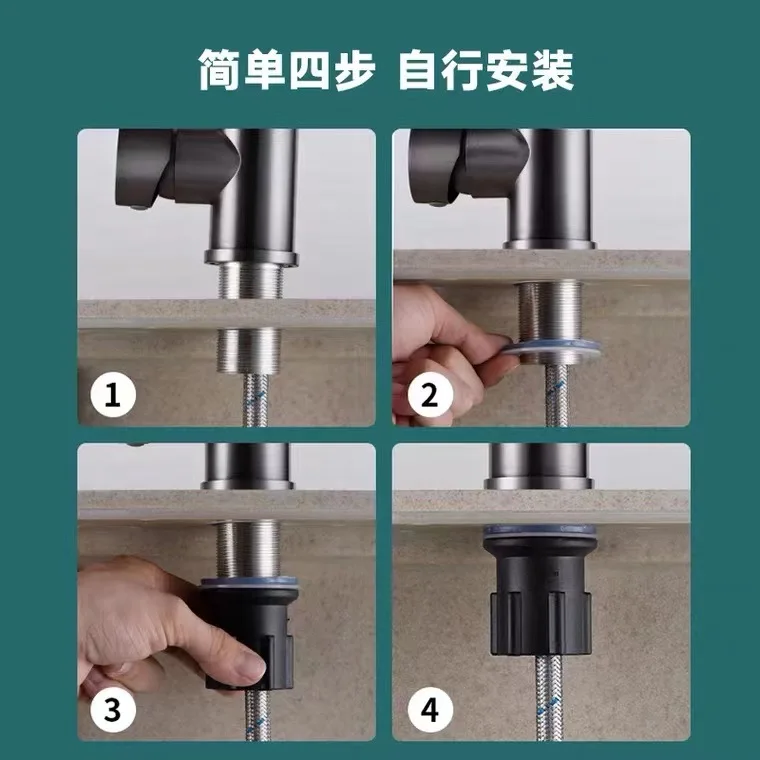 简单四步 自行安装

1

2

3

4