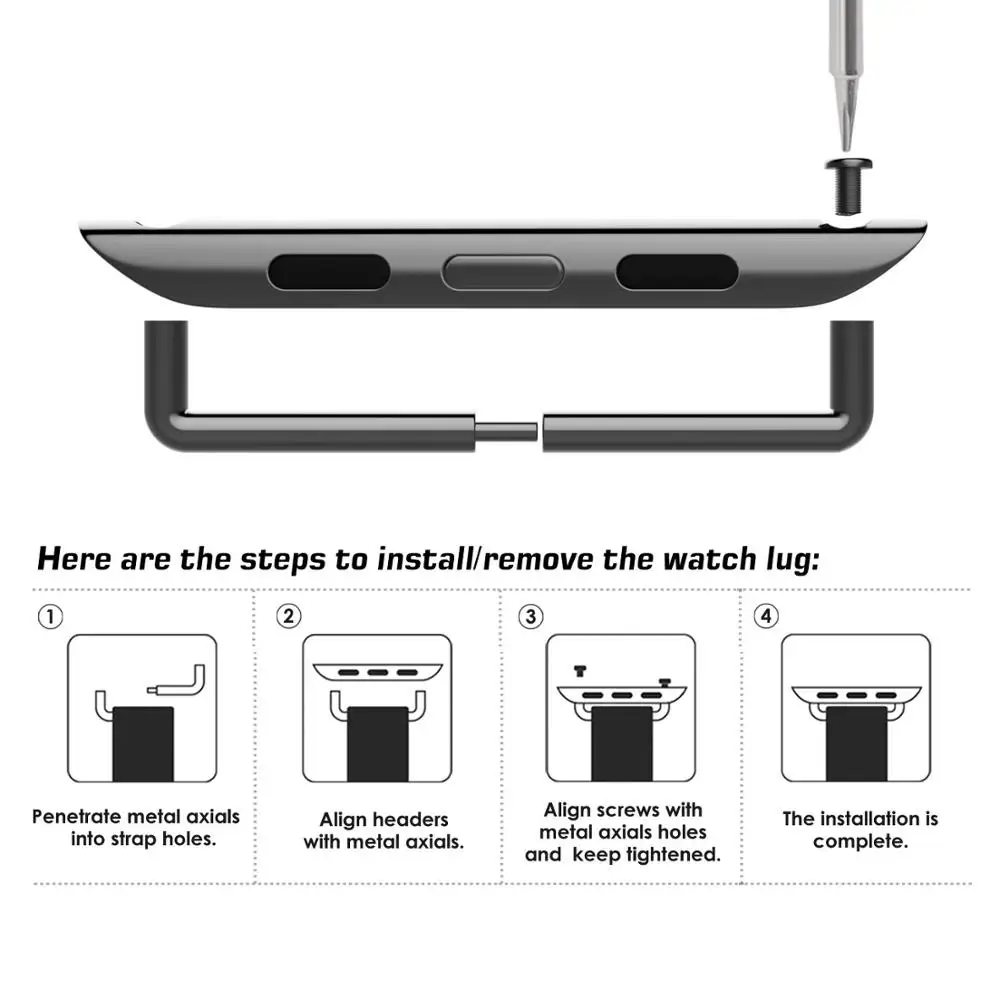 Here are the steps to install/remove the watch lug:

①

Penetrate metal axials into strap holes.

②

Align headers with metal axials.

③

Align screws with metal axials holes and keep tightened.

④

The installation is complete.