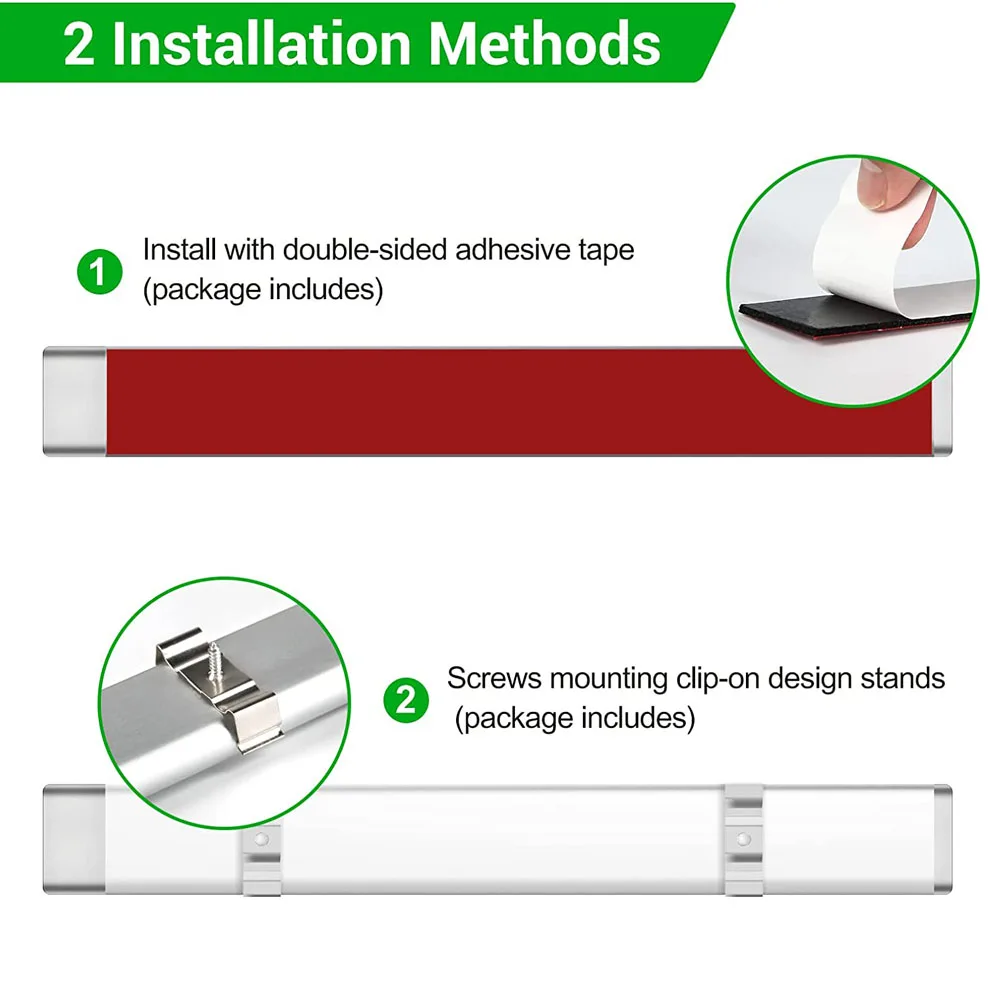 2 Installation Methods

1 Install with double-sided adhesive tape (package includes)

2 Screws mounting clip-on design stands (package includes)