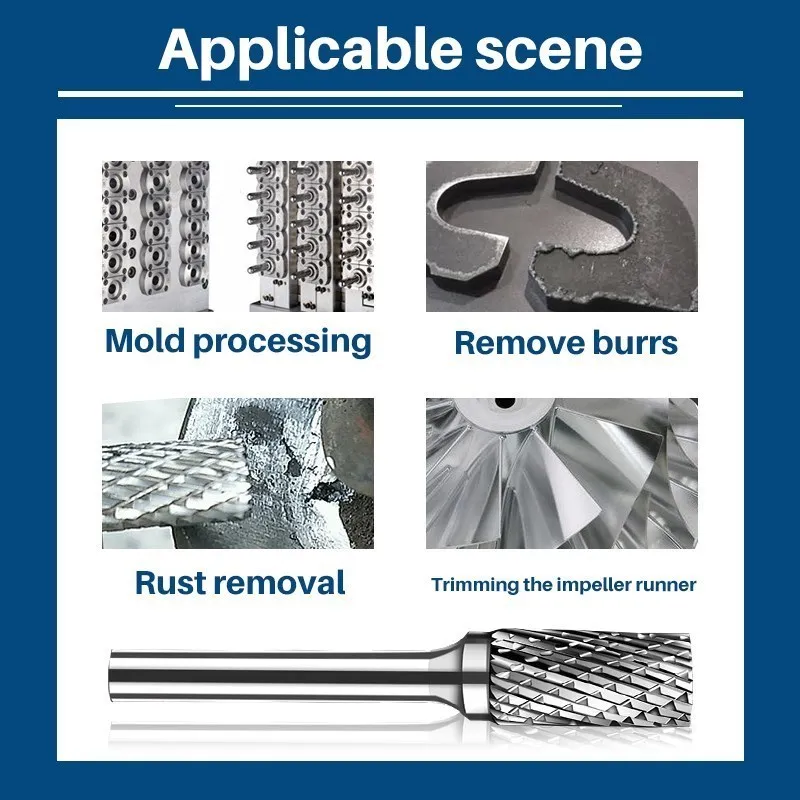 Applicable scene

Mold processing

Remove burrs

Rust removal

Trimming the impeller runner